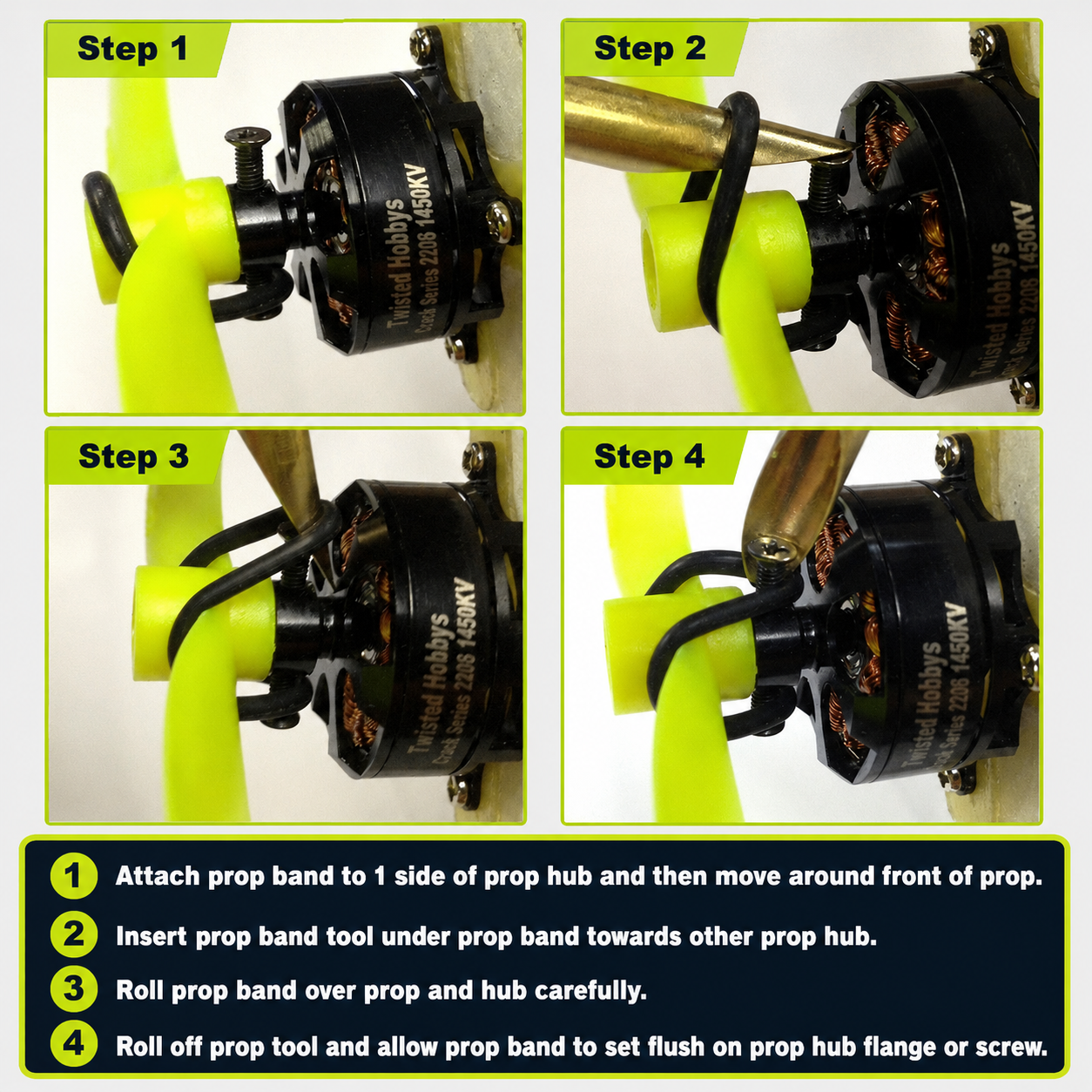 Step 1

Twisted Hobbys
Crack Series 2208 1450KV

Step 2

Twisted Hobbys
Crack Series 2208 1450KV

Step 3

Twisted Hobbys
Crack Series 2208 1450KV

Step 4

Twisted Hobbys
Crack Series 2208 1450KV

1 Attach prop band to 1 side of prop hub and then move around front of prop.

2 Insert prop band tool under prop band towards other prop hub.

3 Roll prop band over prop and hub carefully.

4 Roll off prop tool and allow prop band to set flush on prop hub flange or screw.