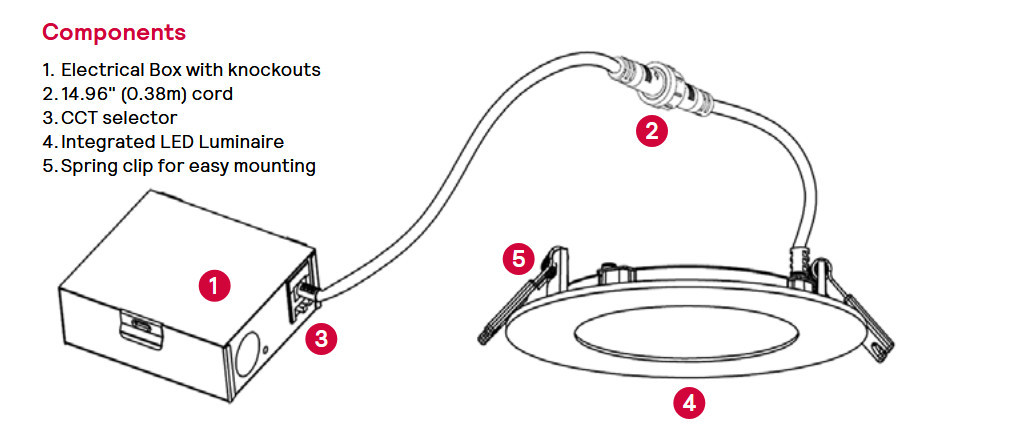 Components

1. Electrical Box with knockouts
2. 14.96" (0.38m) cord
3. CCT selector
4. Integrated LED Luminaire
5. Spring clip for easy mounting

2

5

1

3

4