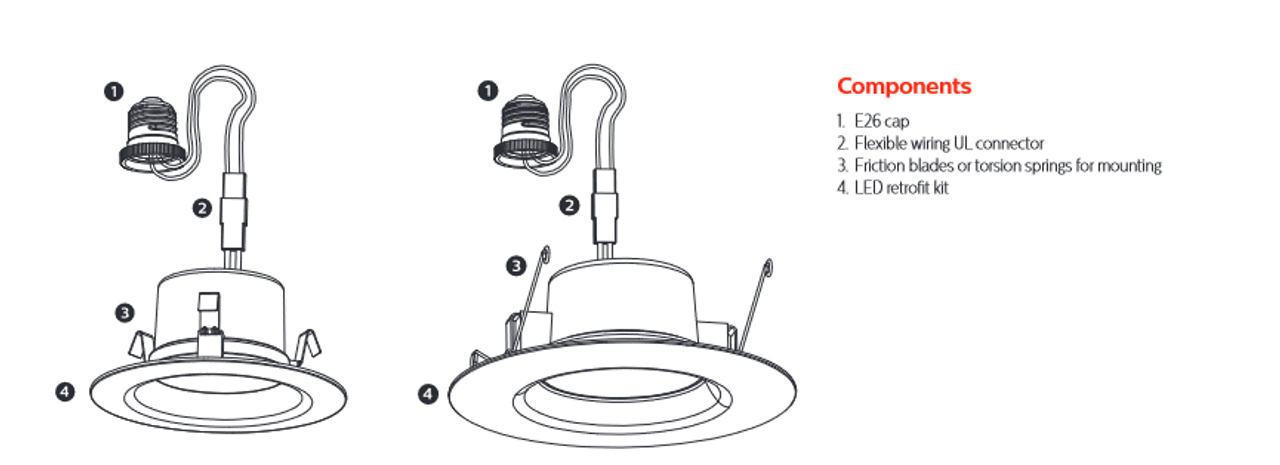 1
2
3
4

1
2
3
4

Components

1. E26 cap
2. Flexible wiring UL connector
3. Friction blades or torsion springs for mounting
4. LED retrofit kit