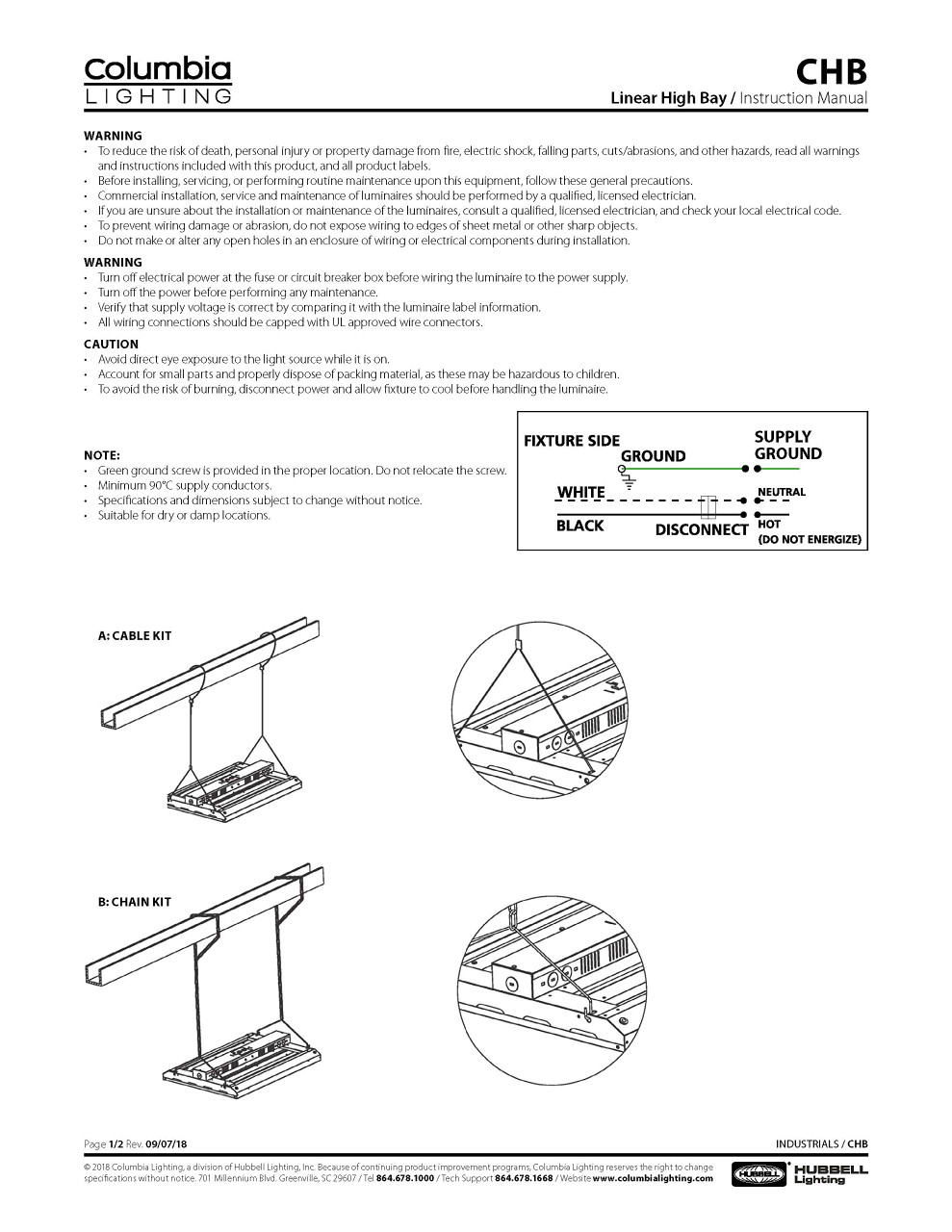 Columbia
LIGHTING

CHB
Linear High Bay / Instruction Manual

WARNING
• To reduce the risk of death, personal injury or property damage from fire, electric shock, falling parts, cuts/abrasions, and other hazards, read all warnings and instructions included with this product, and all product labels.
• Before installing, servicing, or performing routine maintenance upon this equipment, follow these general precautions.
• Commercial installation, service and maintenance of luminaires should be performed by a qualified, licensed electrician.
• If you are unsure about the installation or maintenance of the luminaires, consult a qualified, licensed electrician, and check your local electrical code.
• To prevent wiring damage or abrasion, do not expose wiring to edges of sheet metal or other sharp objects.
• Do not make or alter any open holes in an enclosure of wiring or electrical components during installation.

WARNING
• Turn off electrical power at the fuse or circuit breaker box before wiring the luminaire to the power supply.
• Turn off the power before performing any maintenance.
• Verify that supply voltage is correct by comparing it with the luminaire label information.
• All wiring connections should be capped with UL approved wire connectors.

CAUTION
• Avoid direct eye exposure to the light source while it is on.
• Account for small parts and properly dispose of packing material, as these may be hazardous to children.
• To avoid the risk of burning, disconnect power and allow fixture to cool before handling the luminaire.

NOTE:
• Green ground screw is provided in the proper location. Do not relocate the screw.
• Minimum 90°C supply conductors.
• Specifications and dimensions subject to change without notice.
• Suitable for dry or damp locations.

FIXTURE SIDE
GROUND
SUPPLY GROUND
WHITE
NEUTRAL
BLACK
DISCONNECT
HOT
(DO NOT ENERGIZE)

A: CABLE KIT

B: CHAIN KIT

Page 1/2 Rev. 09/07/18
INDUSTRIALS / CHB

© 2018 Columbia Lighting, a division of Hubbell Lighting, Inc. Because of continuing product improvement programs, Columbia Lighting reserves the right to change specifications without notice. 701 Millennium Blvd. Greenville, SC 29607 / Tel 864.678.1000 / Tech Support 864.678.1668 / Website www.columbialighting.com

HUBBELL HUBBELL Lighting