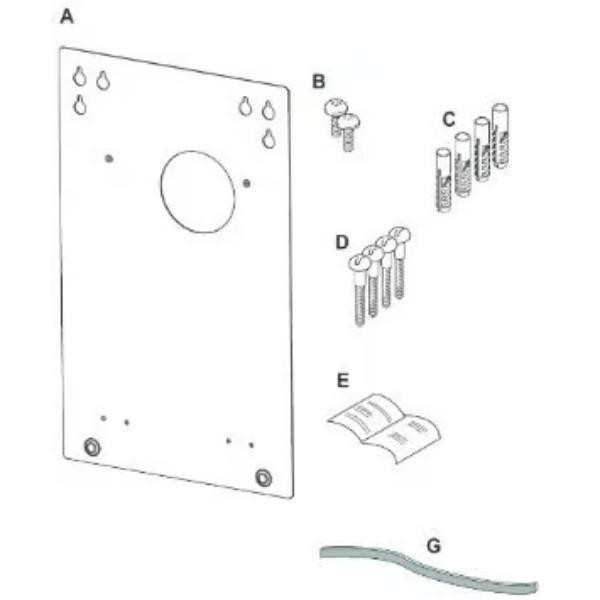 A

B

C

D

E

G