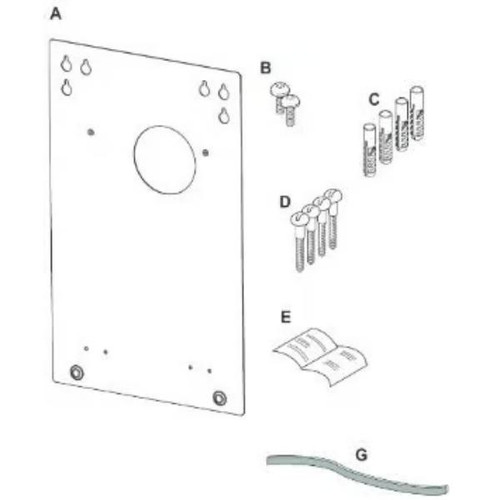 A

B

C

D

E

G