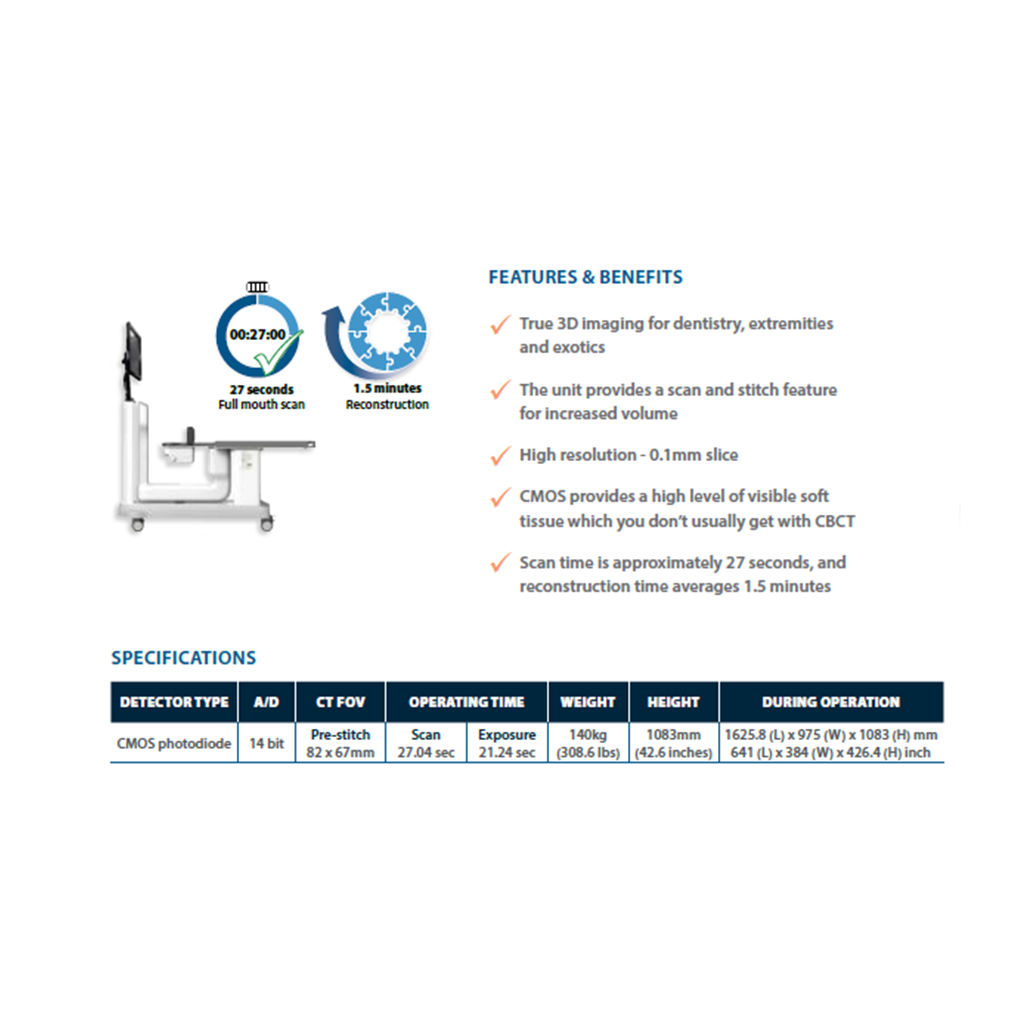 00:27:00
27 seconds
Full mouth scan

1.5 minutes
Reconstruction

FEATURES & BENEFITS

True 3D imaging for dentistry, extremities and exotics

The unit provides a scan and stitch feature for increased volume

High resolution - 0.1mm slice

CMOS provides a high level of visible soft tissue which you don't usually get with CBCT

Scan time is approximately 27 seconds, and reconstruction time averages 1.5 minutes

SPECIFICATIONS

| DETECTOR TYPE | A/D | CT FOV | OPERATING TIME | | WEIGHT | HEIGHT | DURING OPERATION |
|---|---|---|---|---|---|---|---|
| CMOS photodiode | 14 bit | Pre-stitch 82 x 67mm | Scan 27.04 sec | Exposure 21.24 sec | 140kg (308.6 lbs) | 1083mm (42.6 inches) | 1625.8 (L) x 975 (W) x 1083 (H) mm 641 (L) x 384 (W) x 426.4 (H) inch |