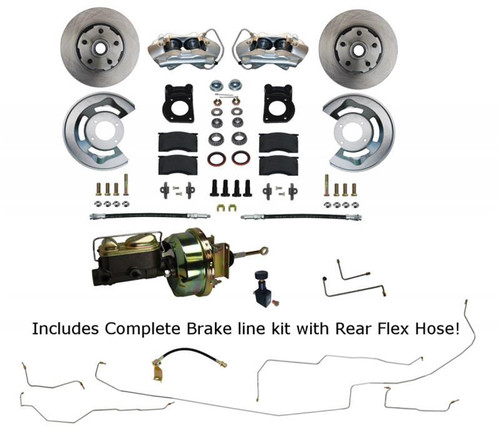 Includes Complete Brake line kit with Rear Flex Hose!