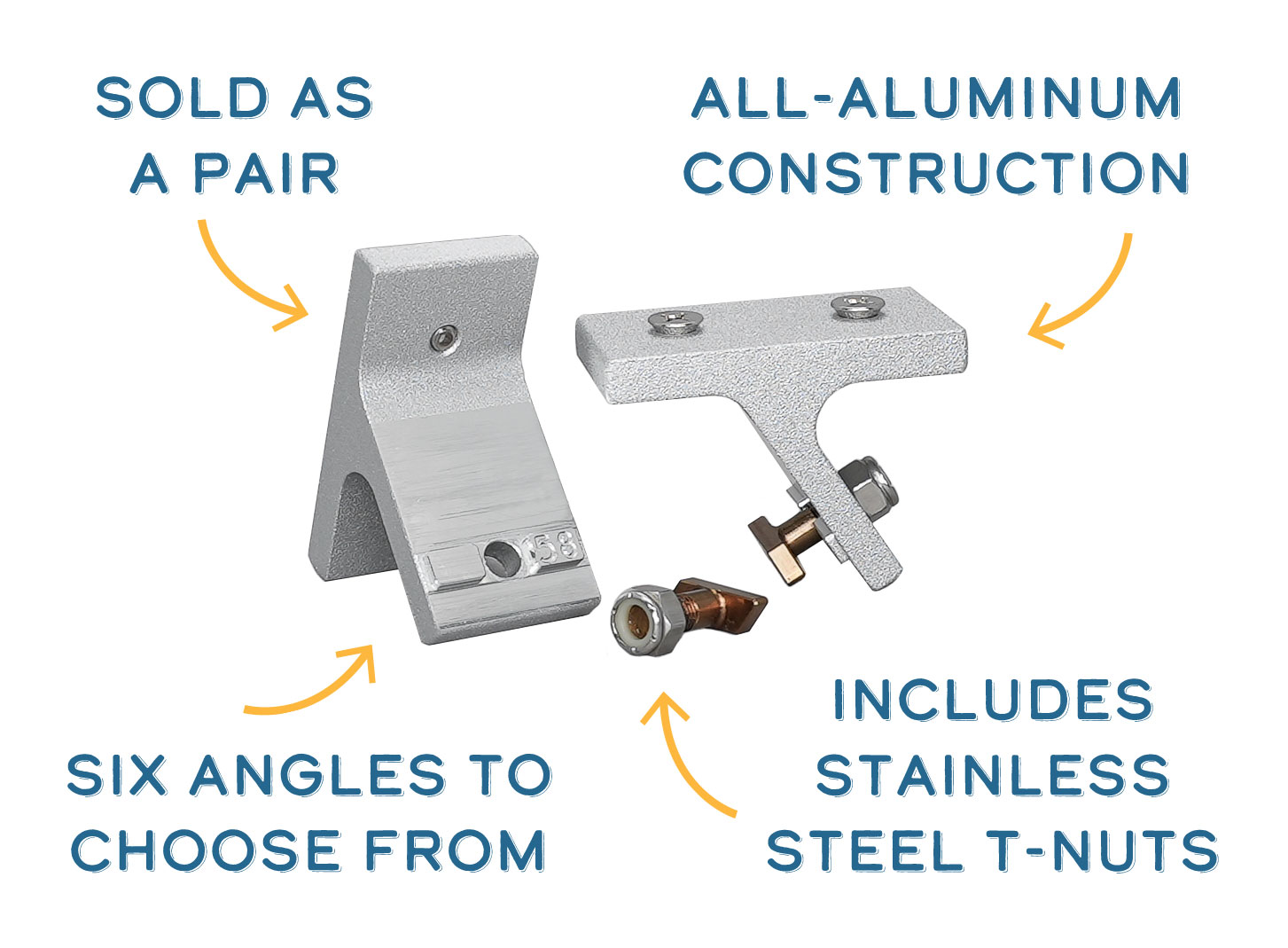 SOLD AS A PAIR

ALL-ALUMINUM CONSTRUCTION

58

SIX ANGLES TO CHOOSE FROM

INCLUDES STAINLESS STEEL T-NUTS