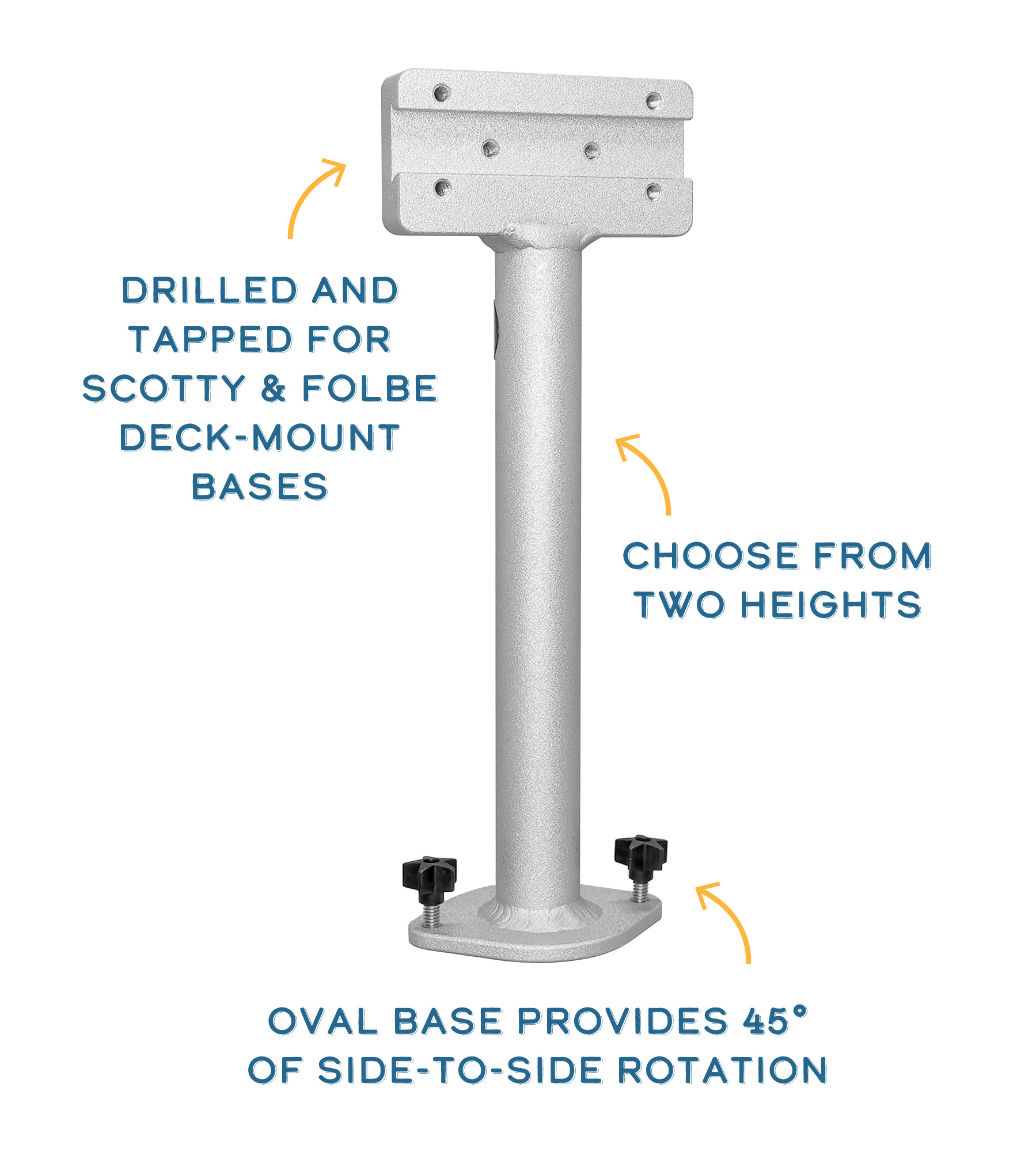 DRILLED AND TAPPED FOR SCOTTY & FOLBE DECK-MOUNT BASES

CHOOSE FROM TWO HEIGHTS

OVAL BASE PROVIDES 45° OF SIDE-TO-SIDE ROTATION