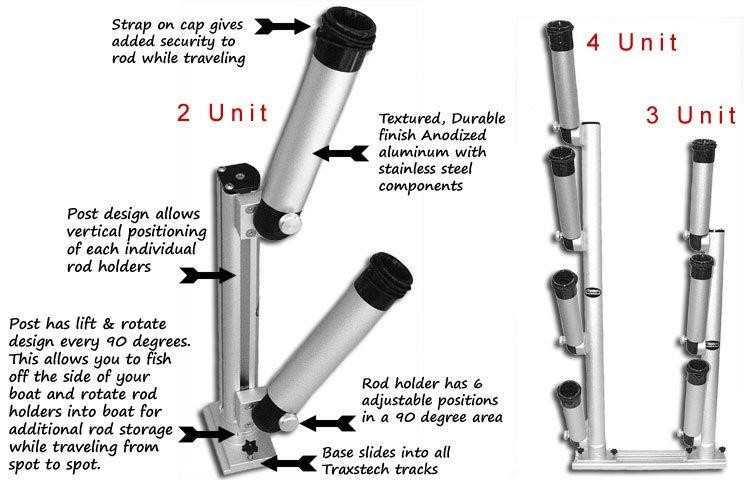 Strap on cap gives added security to rod while traveling

2 Unit

Textured, Durable finish Anodized aluminum with stainless steel components

Post design allows vertical positioning of each individual rod holders

Post has lift & rotate design every 90 degrees. This allows you to fish off the side of your boat and rotate rod holders into boat for additional rod storage while traveling from spot to spot.

Rod holder has 6 adjustable positions in a 90 degree area

Base slides into all Traxstech tracks

4 Unit

3 Unit