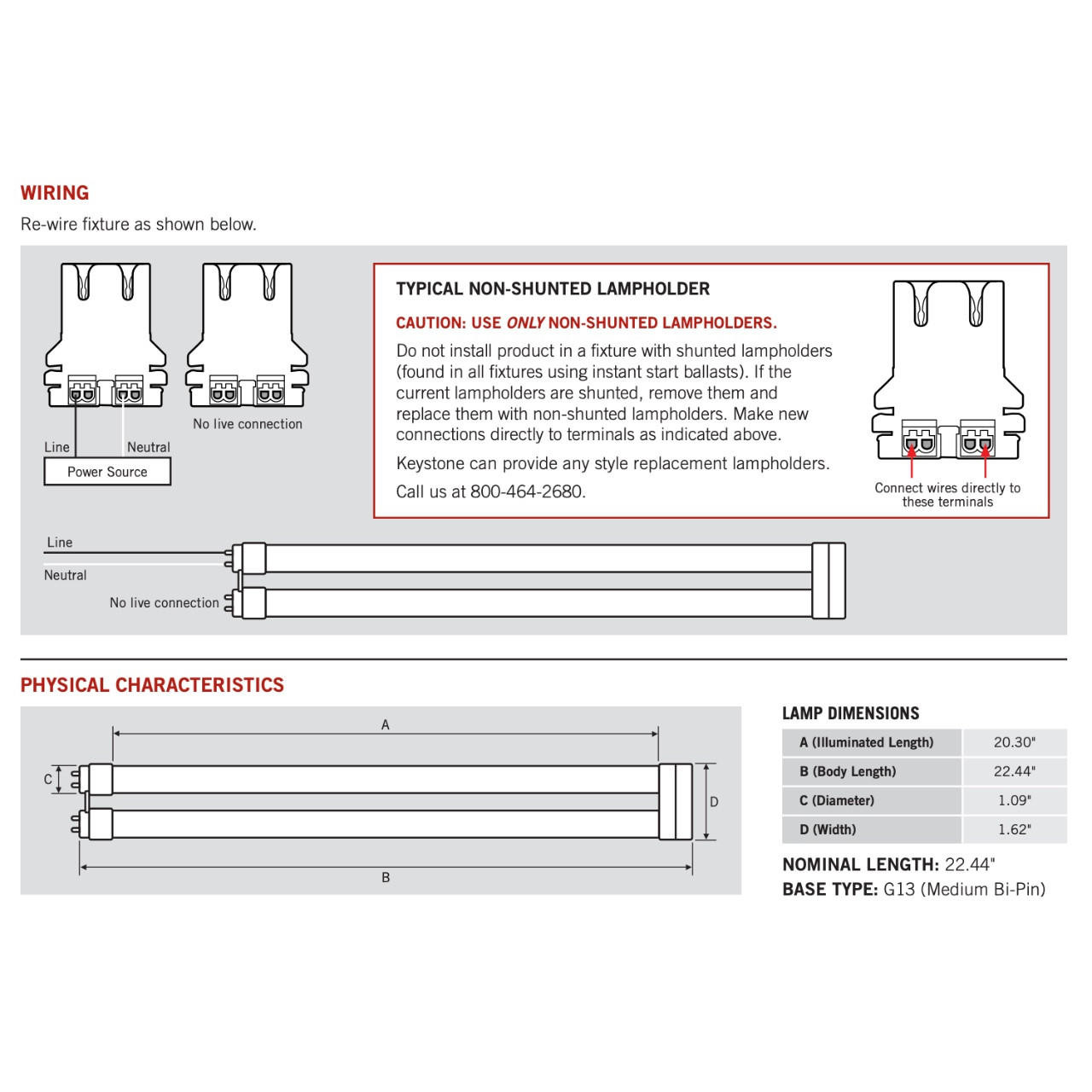 WIRING

Re-wire fixture as shown below.

Line

Neutral

Power Source

No live connection

TYPICAL NON-SHUNTED LAMPHOLDER

CAUTION: USE ONLY NON-SHUNTED LAMPHOLDERS.

Do not install product in a fixture with shunted lampholders (found in all fixtures using instant start ballasts). If the current lampholders are shunted, remove them and replace them with non-shunted lampholders. Make new connections directly to terminals as indicated above.

Keystone can provide any style replacement lampholders.

Call us at 800-464-2680.

Connect wires directly to these terminals

Line

Neutral

No live connection

PHYSICAL CHARACTERISTICS

A

C

D

B

LAMP DIMENSIONS

| A (Illuminated Length) | 20.30" |
|---|---|
| B (Body Length) | 22.44" |
| C (Diameter) | 1.09" |
| D (Width) | 1.62" |

NOMINAL LENGTH: 22.44"

BASE TYPE: G13 (Medium Bi-Pin)