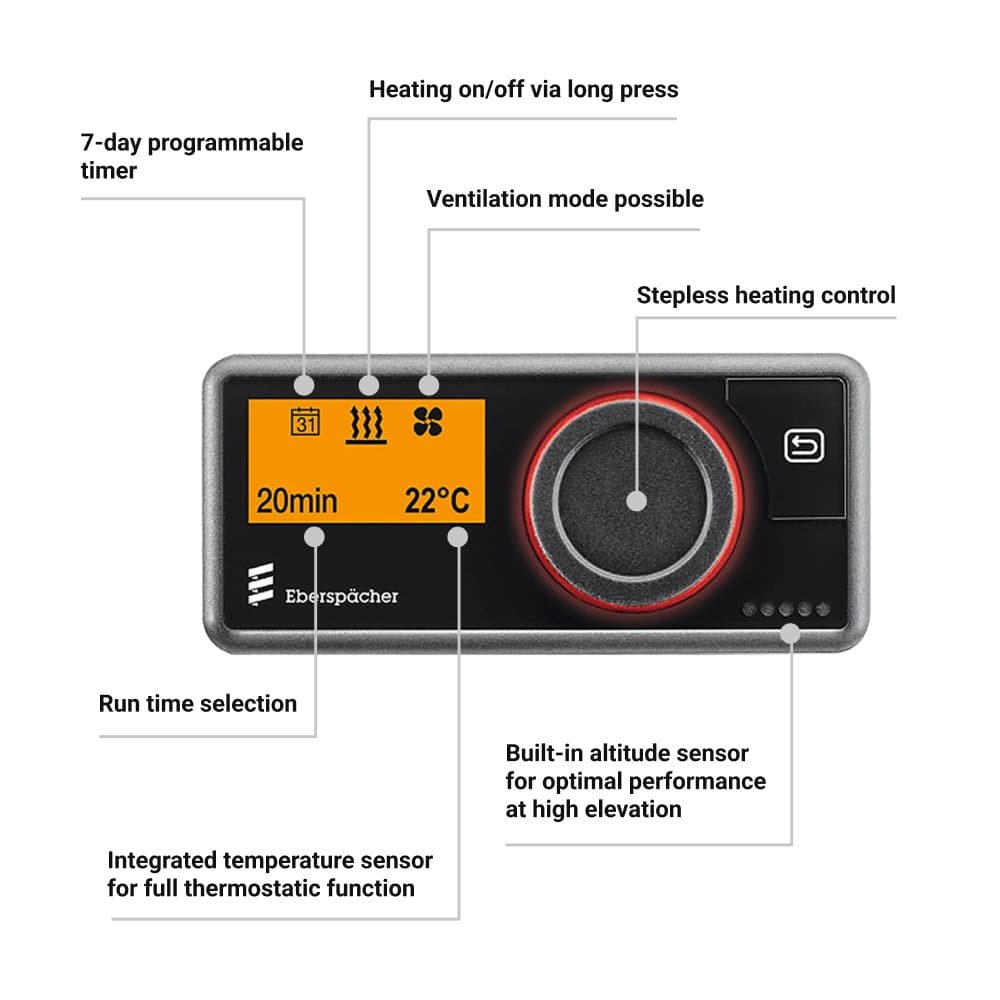 Heating on/off via long press

7-day programmable timer

Ventilation mode possible

Stepless heating control

31

20min

22°C

Eberspächer

Run time selection

Built-in altitude sensor for optimal performance at high elevation

Integrated temperature sensor for full thermostatic function