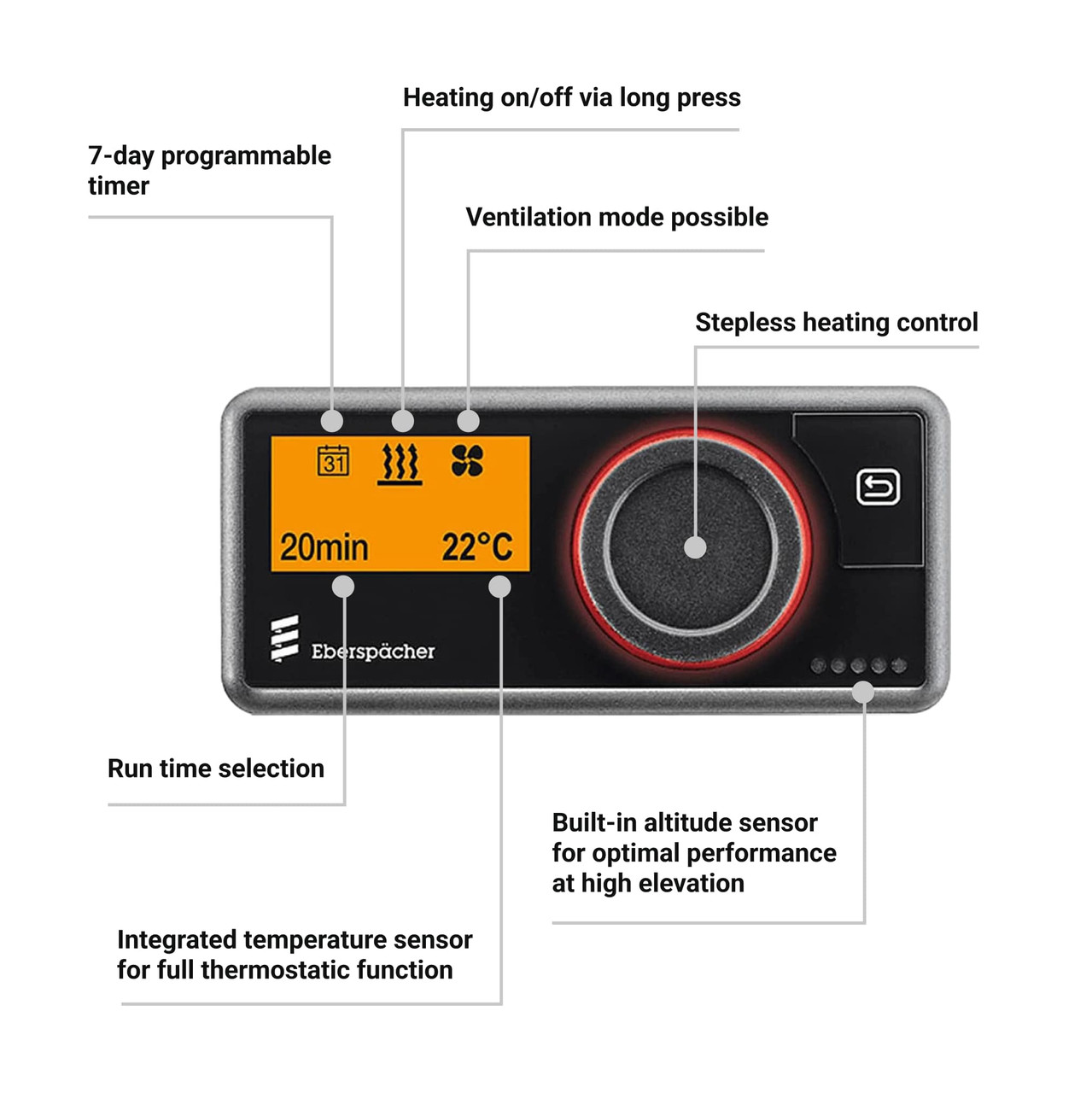 Heating on/off via long press

7-day programmable timer

Ventilation mode possible

Stepless heating control

31

20min 22°C

Eberspächer

Run time selection

Built-in altitude sensor for optimal performance at high elevation

Integrated temperature sensor for full thermostatic function