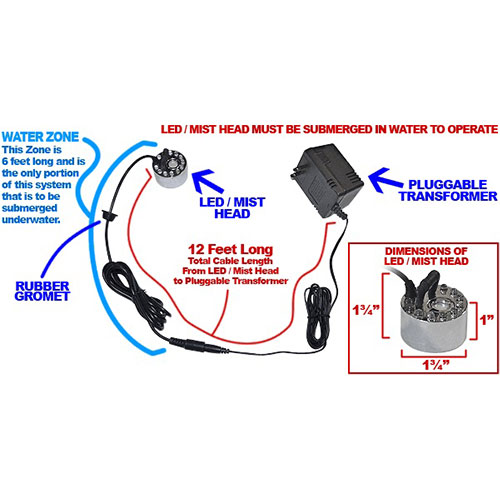 LED / MIST HEAD MUST BE SUBMERGED IN WATER TO OPERATE

WATER ZONE
This Zone is 6 feet long and is the only portion of this system that is to be submerged underwater.

LED / MIST HEAD

PLUGGABLE TRANSFORMER

RUBBER GROMET

12 Feet Long
Total Cable Length From LED / Mist Head to Pluggable Transformer

DIMENSIONS OF LED / MIST HEAD

1¾"

1"

1¾"