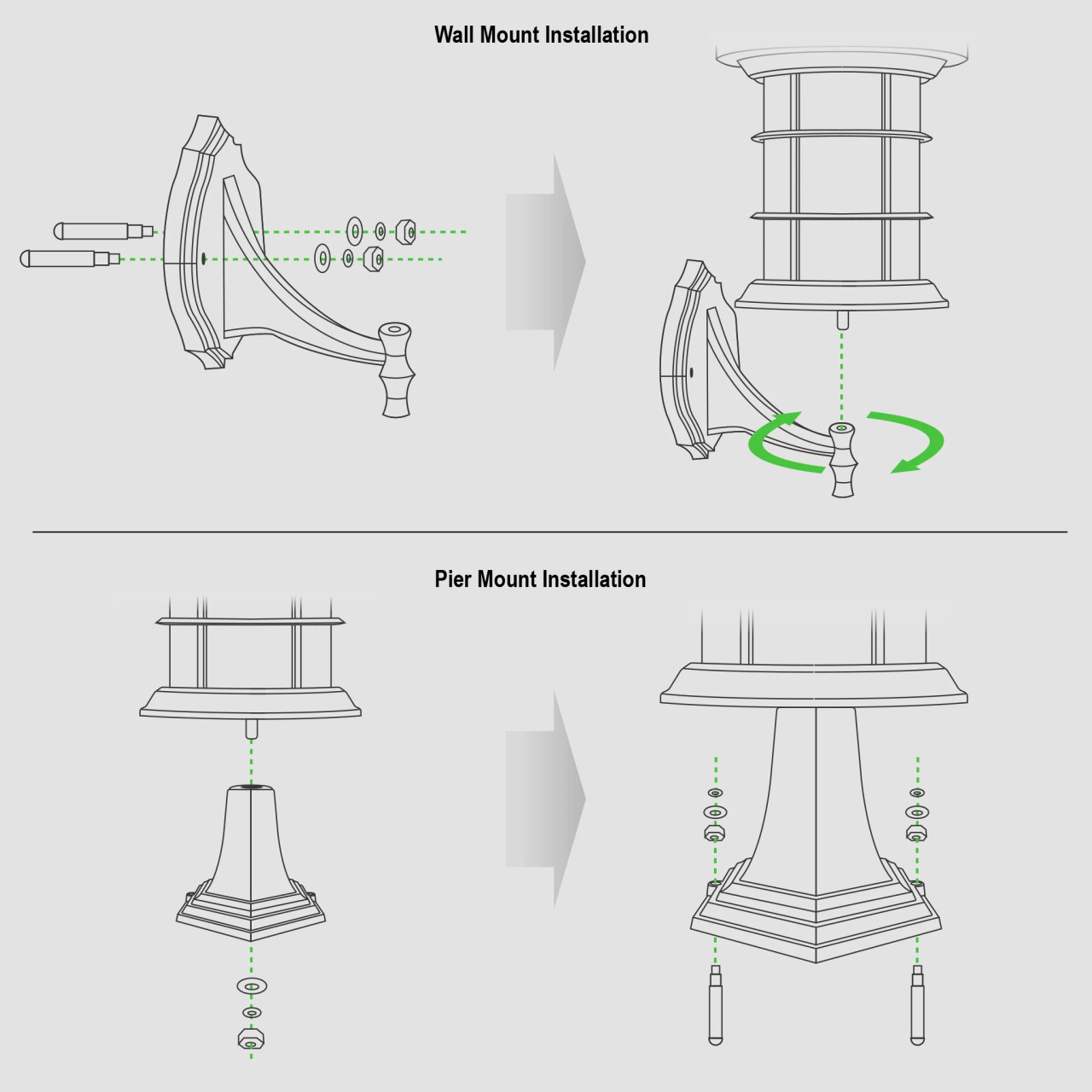 Wall Mount Installation

Pier Mount Installation