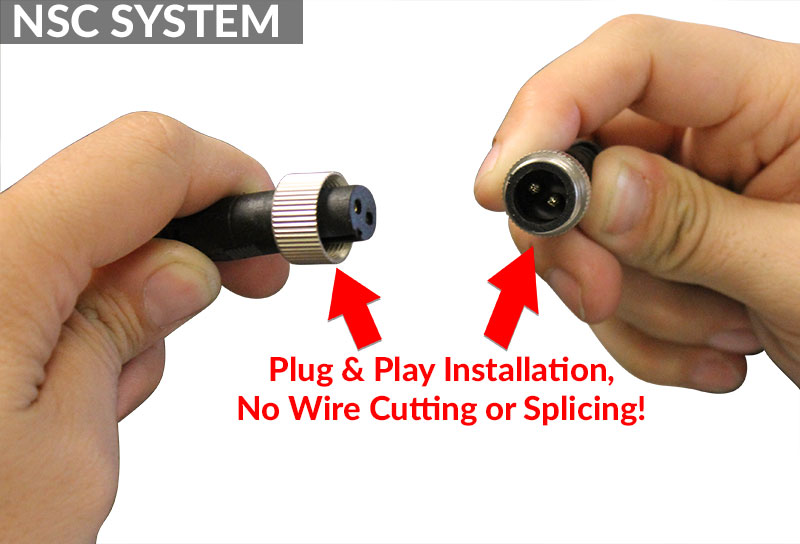 NSC SYSTEM

Plug & Play Installation, No Wire Cutting or Splicing!