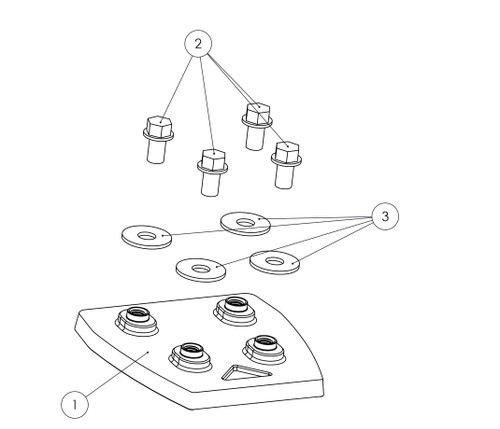 2

3

1