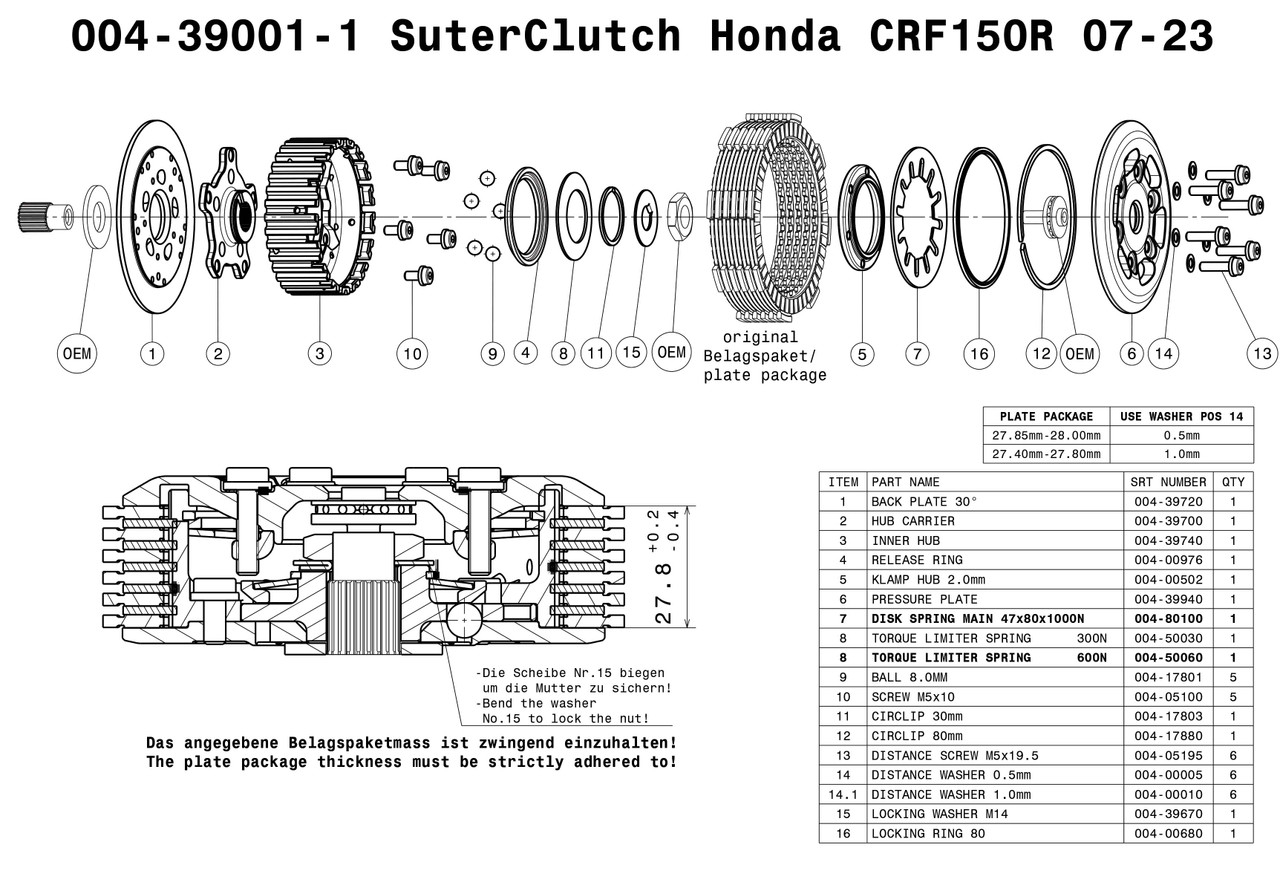 004-39001-1 SuterClutch Honda CRF150R 07-23

OEM 1 2 3 10 9 4 8 11 15 OEM original Belagspaket/ plate package 5 7 16 12 OEM 6 14 13

| PLATE PACKAGE | USE WASHER POS 14 |
|---|---|
| 27.85mm-28.00mm | 0.5mm |
| 27.40mm-27.80mm | 1.0mm |

$27.8^{+0.2}_{-0.4}$

-Die Scheibe Nr.15 biegen um die Mutter zu sichern!
-Bend the washer No.15 to lock the nut!

Das angegebene Belagspaketmass ist zwingend einzuhalten!
The plate package thickness must be strictly adhered to!

| ITEM | PART NAME | SRT NUMBER | QTY |
|---|---|---|---|
| 1 | BACK PLATE 30° | 004-39720 | 1 |
| 2 | HUB CARRIER | 004-39700 | 1 |
| 3 | INNER HUB | 004-39740 | 1 |
| 4 | RELEASE RING | 004-00976 | 1 |
| 5 | KLAMP HUB 2.0mm | 004-00502 | 1 |
| 6 | PRESSURE PLATE | 004-39940 | 1 |
| 7 | DISK SPRING MAIN 47x80x1000N | 004-80100 | 1 |
| 8 | TORQUE LIMITER SPRING 300N | 004-50030 | 1 |
| 8 | TORQUE LIMITER SPRING 600N | 004-50060 | 1 |
| 9 | BALL 8.0MM | 004-17801 | 5 |
| 10 | SCREW M5x10 | 004-05100 | 5 |
| 11 | CIRCLIP 30mm | 004-17803 | 1 |
| 12 | CIRCLIP 80mm | 004-17880 | 1 |
| 13 | DISTANCE SCREW M5x19.5 | 004-05195 | 6 |
| 14 | DISTANCE WASHER 0.5mm | 004-00005 | 6 |
| 14.1 | DISTANCE WASHER 1.0mm | 004-00010 | 6 |
| 15 | LOCKING WASHER M14 | 004-39670 | 1 |
| 16 | LOCKING RING 80 | 004-00680 | 1 |