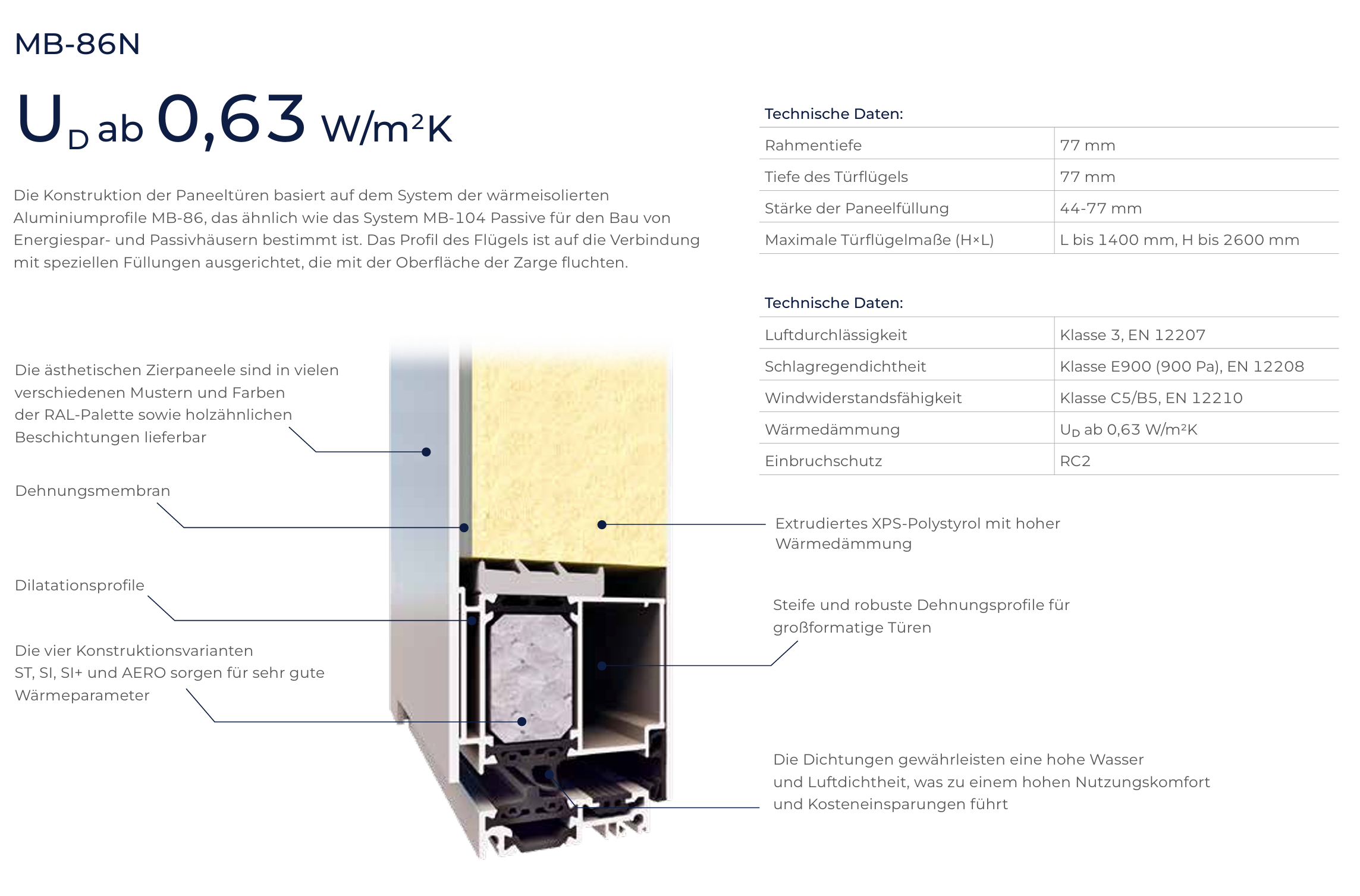 MB-86N

$U_D$ ab 0,63 W/m²K

Die Konstruktion der Paneeltüren basiert auf dem System der wärmeisolierten Aluminiumprofile MB-86, das ähnlich wie das System MB-104 Passive für den Bau von Energiespar- und Passivhäusern bestimmt ist. Das Profil des Flügels ist auf die Verbindung mit speziellen Füllungen ausgerichtet, die mit der Oberfläche der Zarge fluchten.

Technische Daten:

| Rahmentiefe | 77 mm |
|---|---|
| Tiefe des Türflügels | 77 mm |
| Stärke der Paneelfüllung | 44-77 mm |
| Maximale Türflügelmaße (H×L) | L bis 1400 mm, H bis 2600 mm |

Technische Daten:

| Luftdurchlässigkeit | Klasse 3, EN 12207 |
|---|---|
| Schlagregendichtheit | Klasse E900 (900 Pa), EN 12208 |
| Windwiderstandsfähigkeit | Klasse C5/B5, EN 12210 |
| Wärmedämmung | $U_D$ ab 0,63 W/m²K |
| Einbruchschutz | RC2 |

Die ästhetischen Zierpaneele sind in vielen verschiedenen Mustern und Farben der RAL-Palette sowie holzähnlichen Beschichtungen lieferbar

Dehnungsmembran

Dilatationsprofile

Die vier Konstruktionsvarianten ST, SI, SI+ und AERO sorgen für sehr gute Wärmeparameter

Extrudiertes XPS-Polystyrol mit hoher Wärmedämmung

Steife und robuste Dehnungsprofile für großformatige Türen

Die Dichtungen gewährleisten eine hohe Wasser und Luftdichtheit, was zu einem hohen Nutzungskomfort und Kosteneinsparungen führt