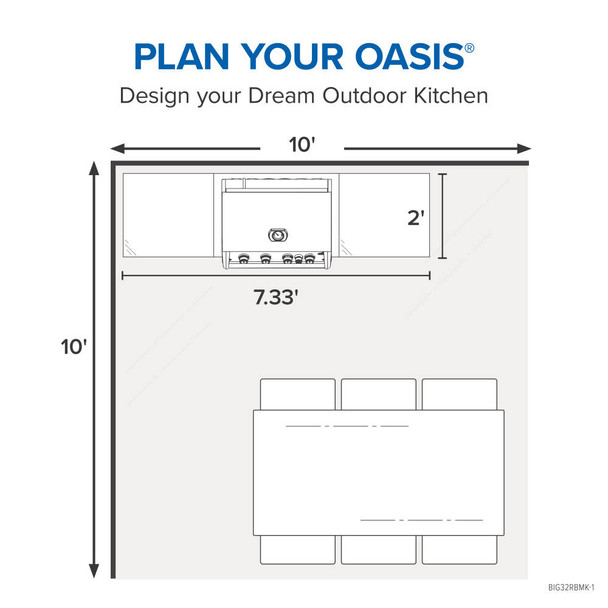 PLAN YOUR OASIS®
Design your Dream Outdoor Kitchen

10'

2'

7.33'

10'

BIG32RBMK-1