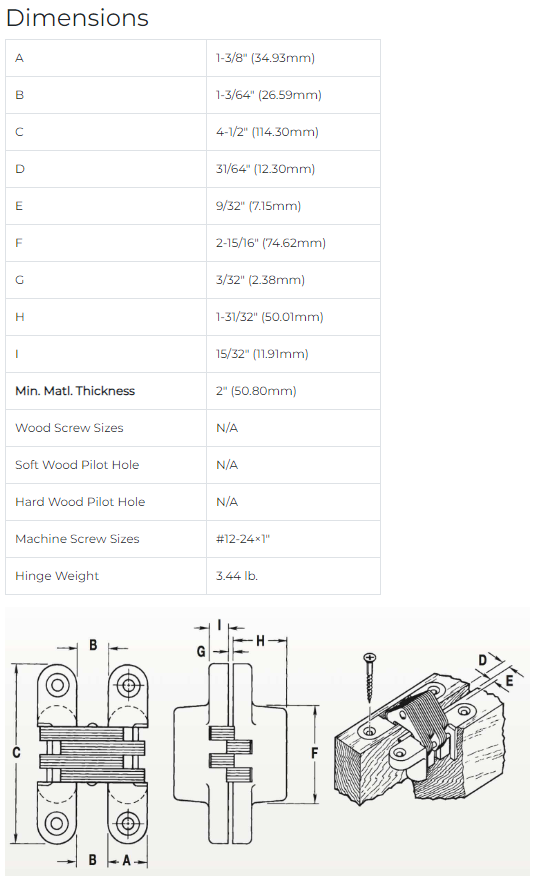 Dimensions

| | |
|---|---|
| A | 1-3/8" (34.93mm) |
| B | 1-3/64" (26.59mm) |
| C | 4-1/2" (114.30mm) |
| D | 31/64" (12.30mm) |
| E | 9/32" (7.15mm) |
| F | 2-15/16" (74.62mm) |
| G | 3/32" (2.38mm) |
| H | 1-31/32" (50.01mm) |
| I | 15/32" (11.91mm) |
| Min. Matl. Thickness | 2" (50.80mm) |
| Wood Screw Sizes | N/A |
| Soft Wood Pilot Hole | N/A |
| Hard Wood Pilot Hole | N/A |
| Machine Screw Sizes | #12-24×1" |
| Hinge Weight | 3.44 lb. |

B
C
B
A
I
G
H
F
D
E