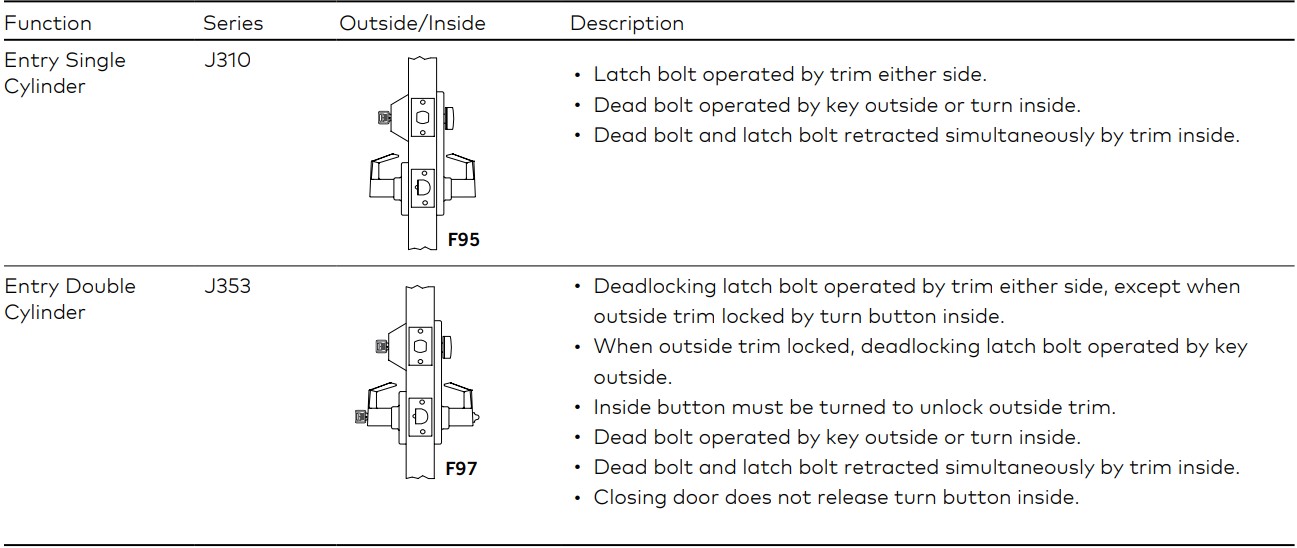 | Function | Series | Outside/Inside | Description |
|---|---|---|---|
| Entry Single Cylinder | J310 | F95 | • Latch bolt operated by trim either side. • Dead bolt operated by key outside or turn inside. • Dead bolt and latch bolt retracted simultaneously by trim inside. |
| Entry Double Cylinder | J353 | F97 | • Deadlocking latch bolt operated by trim either side, except when outside trim locked by turn button inside. • When outside trim locked, deadlocking latch bolt operated by key outside. • Inside button must be turned to unlock outside trim. • Dead bolt operated by key outside or turn inside. • Dead bolt and latch bolt retracted simultaneously by trim inside. • Closing door does not release turn button inside. |