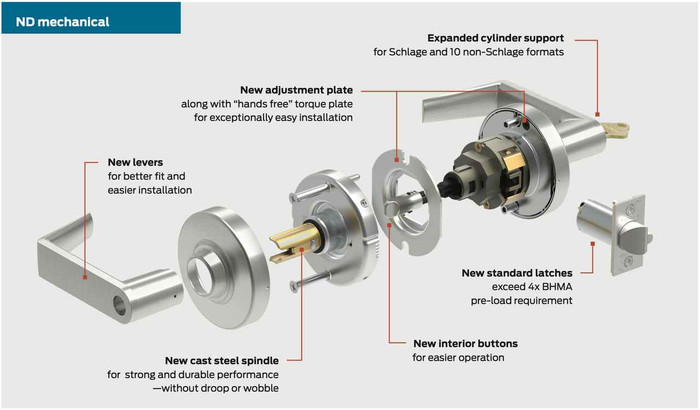 ND mechanical

Expanded cylinder support
for Schlage and 10 non-Schlage formats

New adjustment plate
along with "hands free" torque plate
for exceptionally easy installation

New levers
for better fit and
easier installation

New standard latches
exceed 4x BHMA
pre-load requirement

New interior buttons
for easier operation

New cast steel spindle
for strong and durable performance
—without droop or wobble