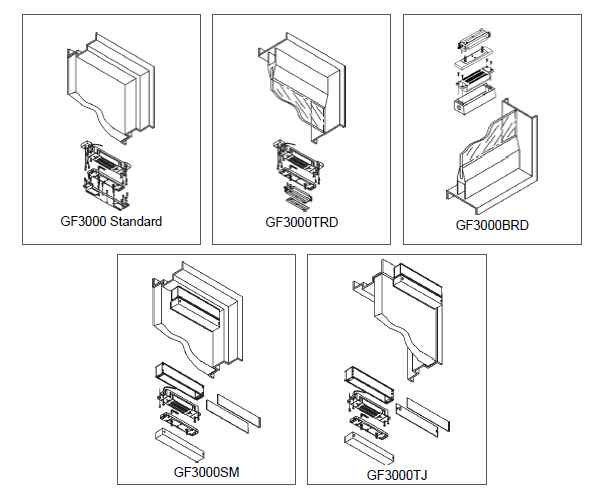 GF3000 Standard

GF3000TRD

GF3000BRD

GF3000SM

GF3000TJ