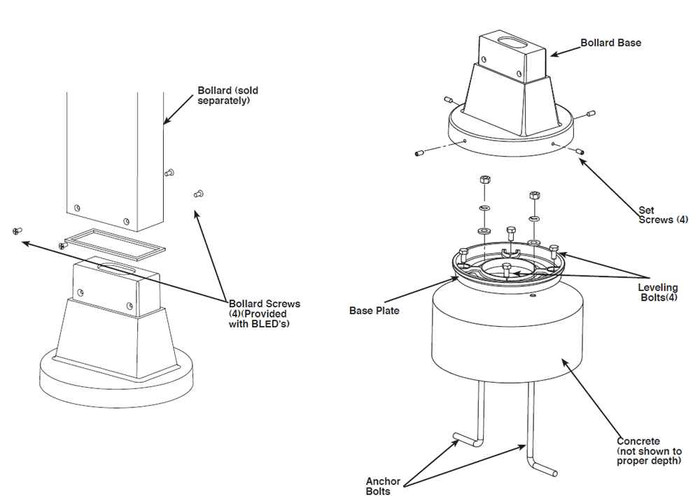 Bollard (sold separately)

Bollard Screws (4)(Provided with BLED's)

Bollard Base

Set Screws (4)

Leveling Bolts(4)

Base Plate

Concrete (not shown to proper depth)

Anchor Bolts