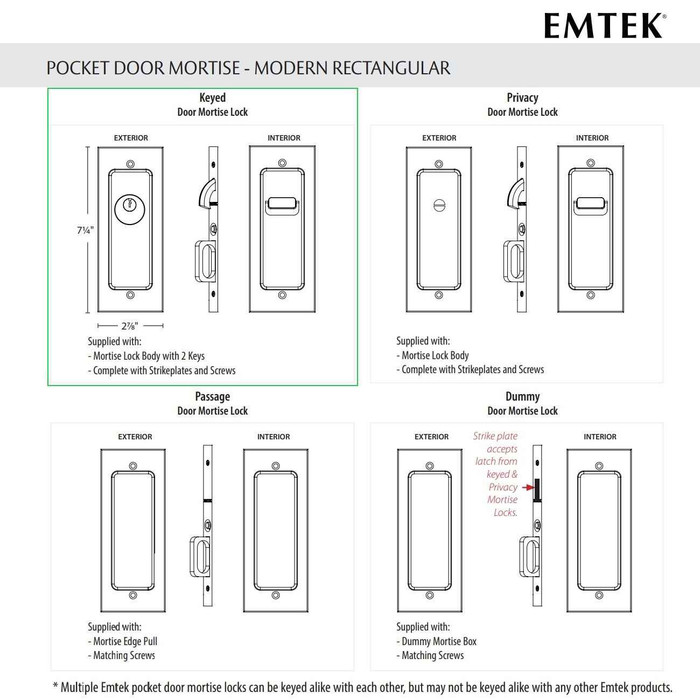 EMTEK®

POCKET DOOR MORTISE - MODERN RECTANGULAR

Keyed
Door Mortise Lock

EXTERIOR

INTERIOR

7¼"

2⅞"

Supplied with:
- Mortise Lock Body with 2 Keys
- Complete with Strikeplates and Screws

Privacy
Door Mortise Lock

EXTERIOR

INTERIOR

Supplied with:
- Mortise Lock Body
- Complete with Strikeplates and Screws

Passage
Door Mortise Lock

EXTERIOR

INTERIOR

Supplied with:
- Mortise Edge Pull
- Matching Screws

Dummy
Door Mortise Lock

EXTERIOR

Strike plate accepts latch from keyed & Privacy Mortise Locks.

INTERIOR

Supplied with:
- Dummy Mortise Box
- Matching Screws

* Multiple Emtek pocket door mortise locks can be keyed alike with each other, but may not be keyed alike with any other Emtek products.