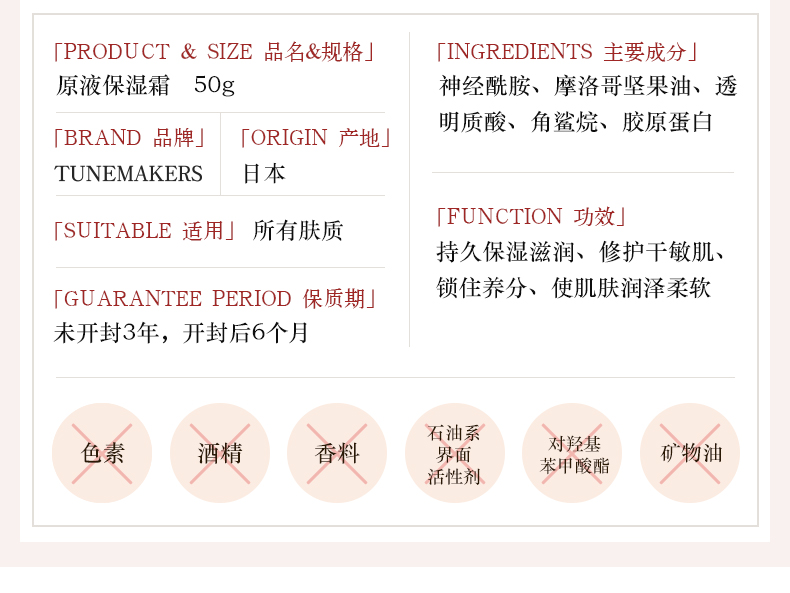 「PRODUCT & SIZE 品名&规格」
原液保湿霜 50g

「BRAND 品牌」
TUNEMAKERS

「ORIGIN 产地」
日本

「SUITABLE 适用」 所有肤质

「GUARANTEE PERIOD 保质期」
未开封3年，开封后6个月

「INGREDIENTS 主要成分」
神经酰胺、摩洛哥坚果油、透明质酸、角鲨烷、胶原蛋白

「FUNCTION 功效」
持久保湿滋润、修护干敏肌、锁住养分、使肌肤润泽柔软

色素

酒精

香料

石油系
界面
活性剂

对羟基
苯甲酸酯

矿物油