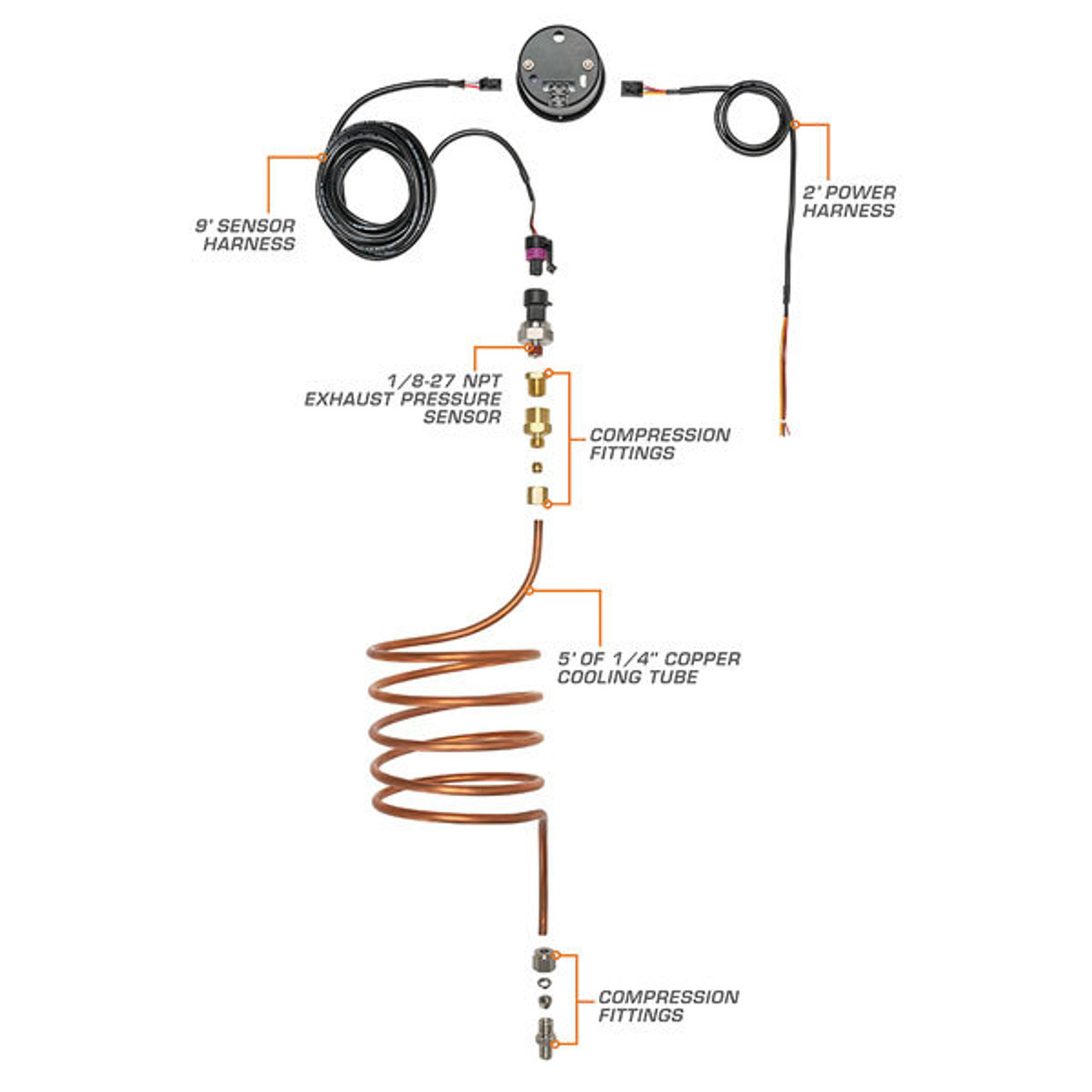 9' SENSOR HARNESS

2' POWER HARNESS

1/8-27 NPT EXHAUST PRESSURE SENSOR

COMPRESSION FITTINGS

5' OF 1/4" COPPER COOLING TUBE

COMPRESSION FITTINGS