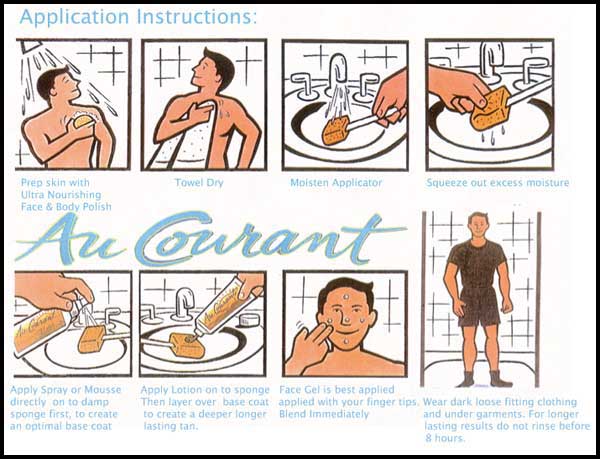 Application Instructions:

Prep skin with Ultra Nourishing Face & Body Polish

Towel Dry

Moisten Applicator

Squeeze out excess moisture

Au Courant

Au Courant

Au Courant

Apply Spray or Mousse directly on to damp sponge first, to create an optimal base coat

Apply Lotion on to sponge Then layer over base coat to create a deeper longer lasting tan.

Face Gel is best applied applied with your finger tips. Blend Immediately

Wear dark loose fitting clothing and under garments. For longer lasting results do not rinse before 8 hours.