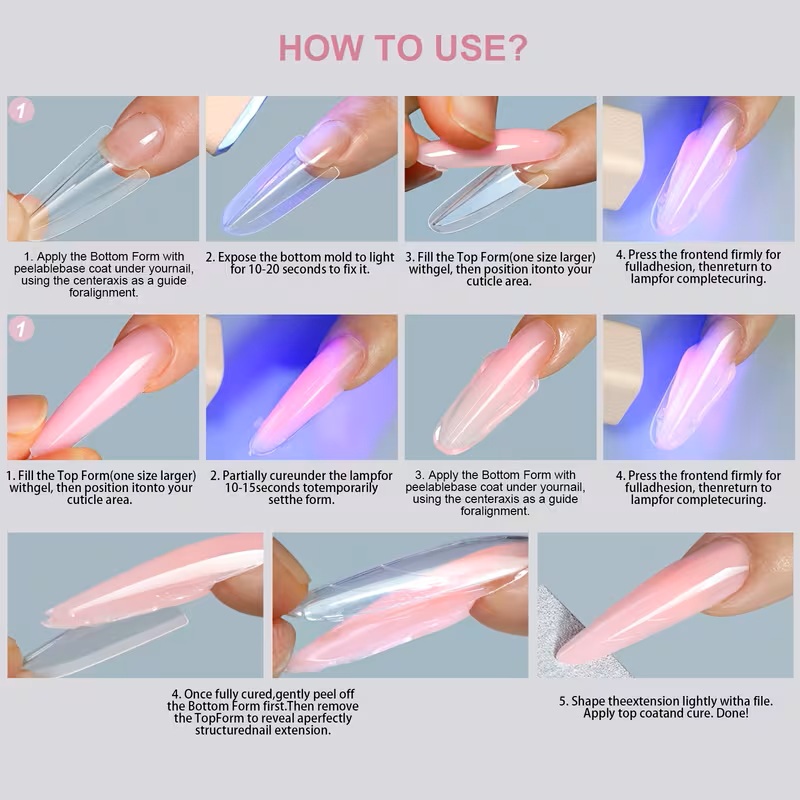 HOW TO USE?

1

1. Apply the Bottom Form with peelablebase coat under yournail, using the centeraxis as a guide foralignment.

2. Expose the bottom mold to light for 10-20 seconds to fix it.

3. Fill the Top Form(one size larger) withgel, then position itonto your cuticle area.

4. Press the frontend firmly for fulladhesion, thenreturn to lampfor completecuring.

1

1. Fill the Top Form(one size larger) withgel, then position itonto your cuticle area.

2. Partially cureunder the lampfor 10-15seconds totemporarily setthe form.

3. Apply the Bottom Form with peelablebase coat under yournail, using the centeraxis as a guide foralignment.

4. Press the frontend firmly for fulladhesion, thenreturn to lampfor completecuring.

4. Once fully cured,gently peel off the Bottom Form first.Then remove the TopForm to reveal aperfectly structurednail extension.

5. Shape theextension lightly witha file. Apply top coatand cure. Done!