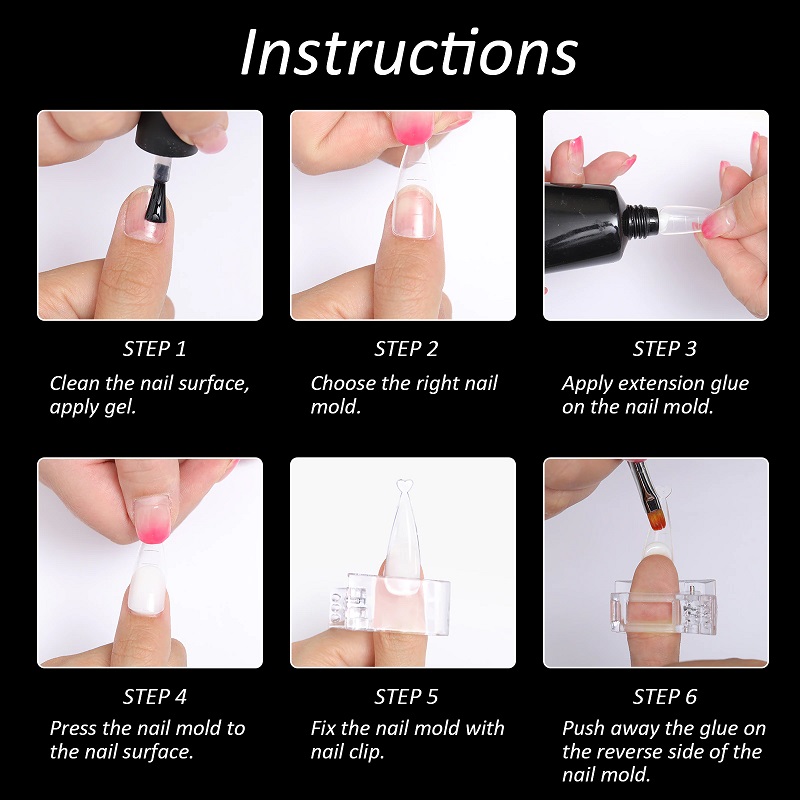 Instructions

STEP 1
Clean the nail surface, apply gel.

STEP 2
Choose the right nail mold.

STEP 3
Apply extension glue on the nail mold.

STEP 4
Press the nail mold to the nail surface.

STEP 5
Fix the nail mold with nail clip.

STEP 6
Push away the glue on the reverse side of the nail mold.