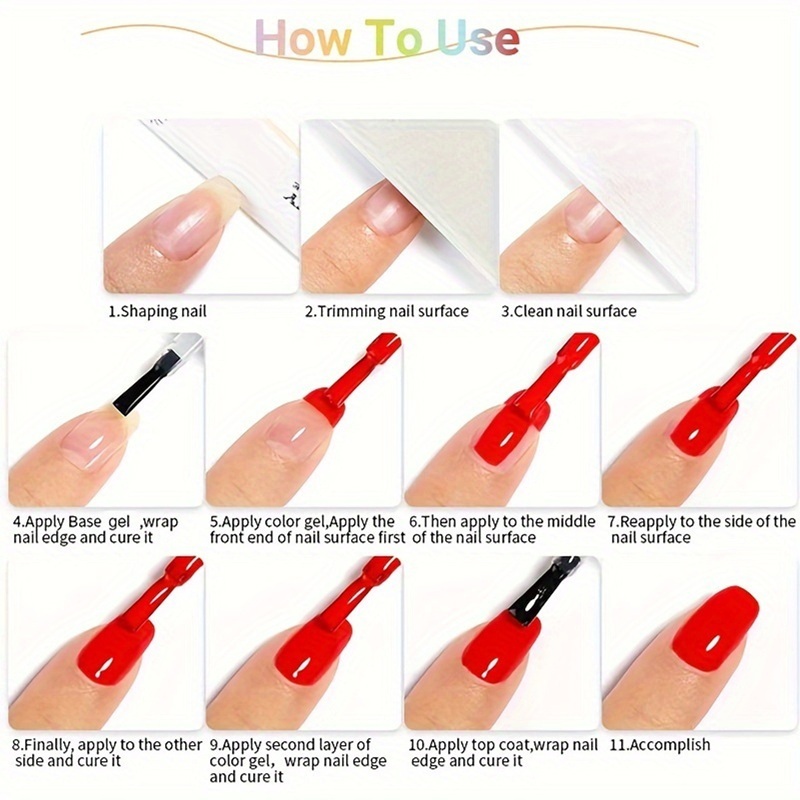 How To Use

1.Shaping nail

2.Trimming nail surface

3.Clean nail surface

4.Apply Base gel ,wrap nail edge and cure it

5.Apply color gel,Apply the front end of nail surface first

6.Then apply to the middle of the nail surface

7.Reapply to the side of the nail surface

8.Finally, apply to the other side and cure it

9.Apply second layer of color gel, wrap nail edge and cure it

10.Apply top coat,wrap nail edge and cure it

11.Accomplish