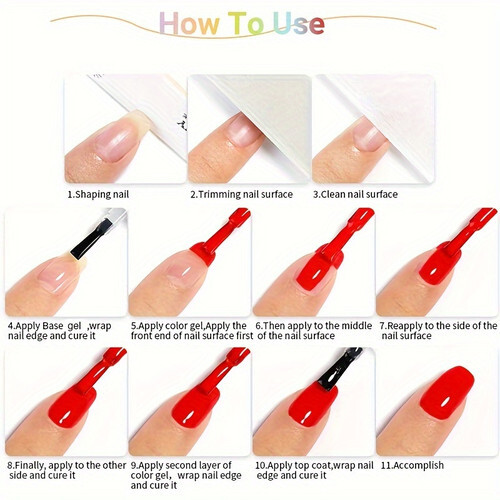 How To Use

1.Shaping nail

2.Trimming nail surface

3.Clean nail surface

4.Apply Base gel ,wrap nail edge and cure it

5.Apply color gel,Apply the front end of nail surface first

6.Then apply to the middle of the nail surface

7.Reapply to the side of the nail surface

8.Finally, apply to the other side and cure it

9.Apply second layer of color gel, wrap nail edge and cure it

10.Apply top coat,wrap nail edge and cure it

11.Accomplish