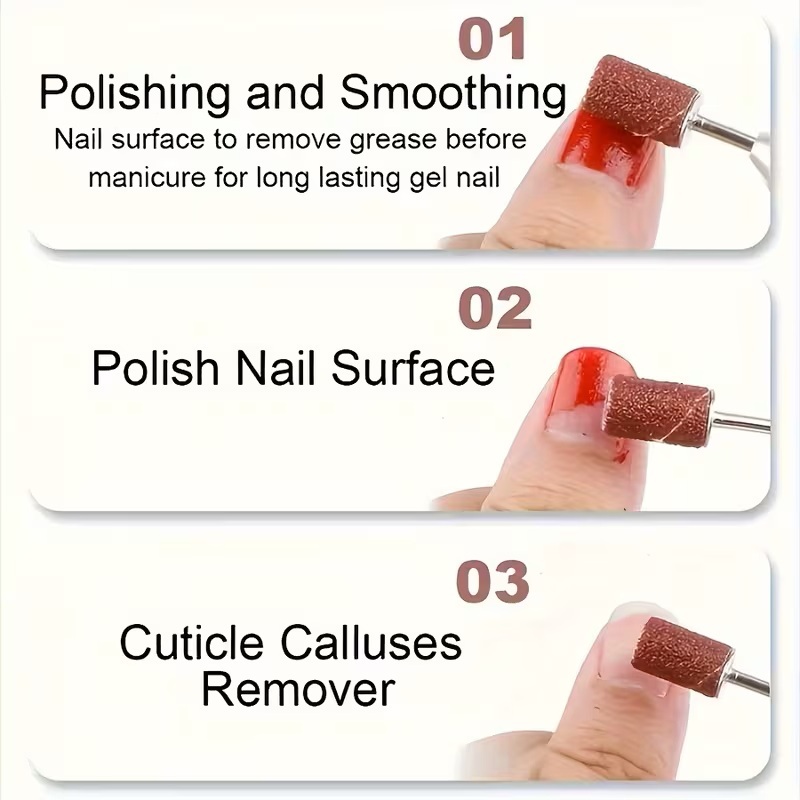 01
Polishing and Smoothing
Nail surface to remove grease before manicure for long lasting gel nail

02
Polish Nail Surface

03
Cuticle Calluses Remover