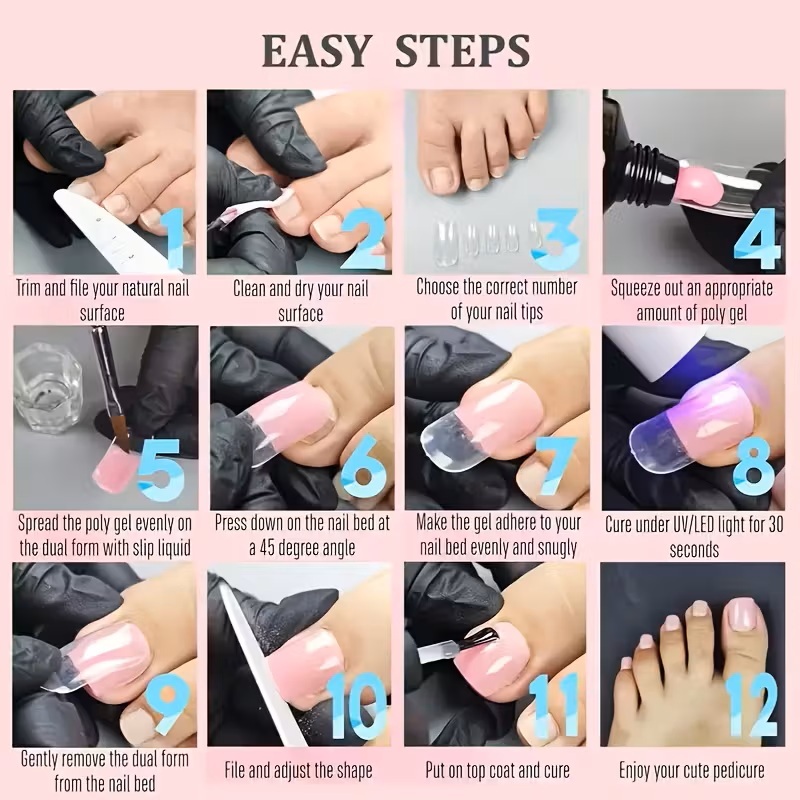 EASY STEPS

1
Trim and file your natural nail surface

2
Clean and dry your nail surface

3
Choose the correct number of your nail tips

4
Squeeze out an appropriate amount of poly gel

5
Spread the poly gel evenly on the dual form with slip liquid

6
Press down on the nail bed at a 45 degree angle

7
Make the gel adhere to your nail bed evenly and snugly

8
Cure under UV/LED light for 30 seconds

9
Gently remove the dual form from the nail bed

10
File and adjust the shape

11
Put on top coat and cure

12
Enjoy your cute pedicure