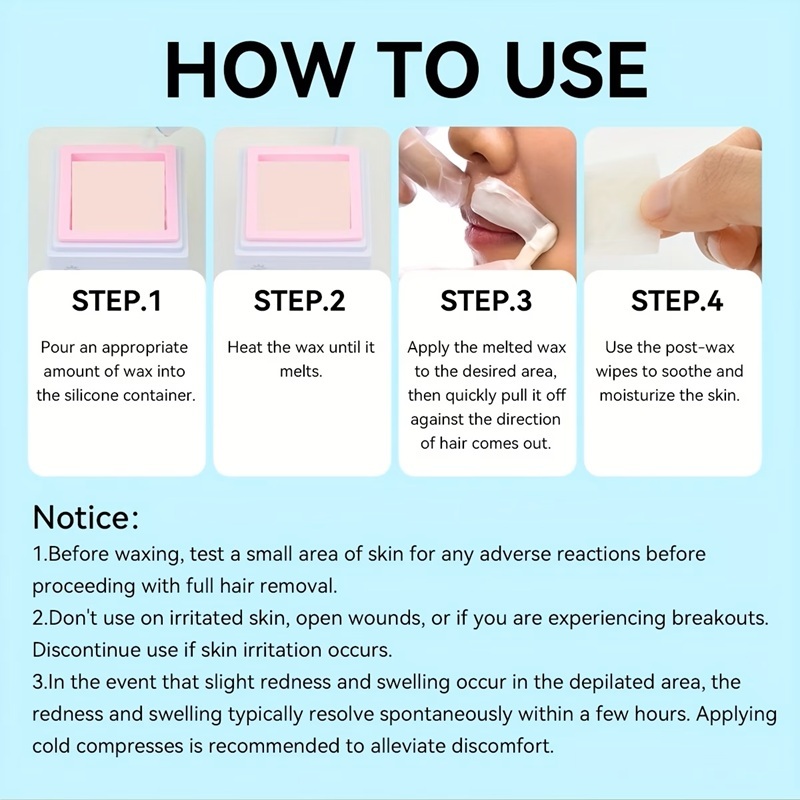 HOW TO USE

STEP.1

Pour an appropriate amount of wax into the silicone container.

STEP.2

Heat the wax until it melts.

STEP.3

Apply the melted wax to the desired area, then quickly pull it off against the direction of hair comes out.

STEP.4

Use the post-wax wipes to soothe and moisturize the skin.

Notice:

1.Before waxing, test a small area of skin for any adverse reactions before proceeding with full hair removal.

2.Don't use on irritated skin, open wounds, or if you are experiencing breakouts. Discontinue use if skin irritation occurs.

3.In the event that slight redness and swelling occur in the depilated area, the redness and swelling typically resolve spontaneously within a few hours. Applying cold compresses is recommended to alleviate discomfort.