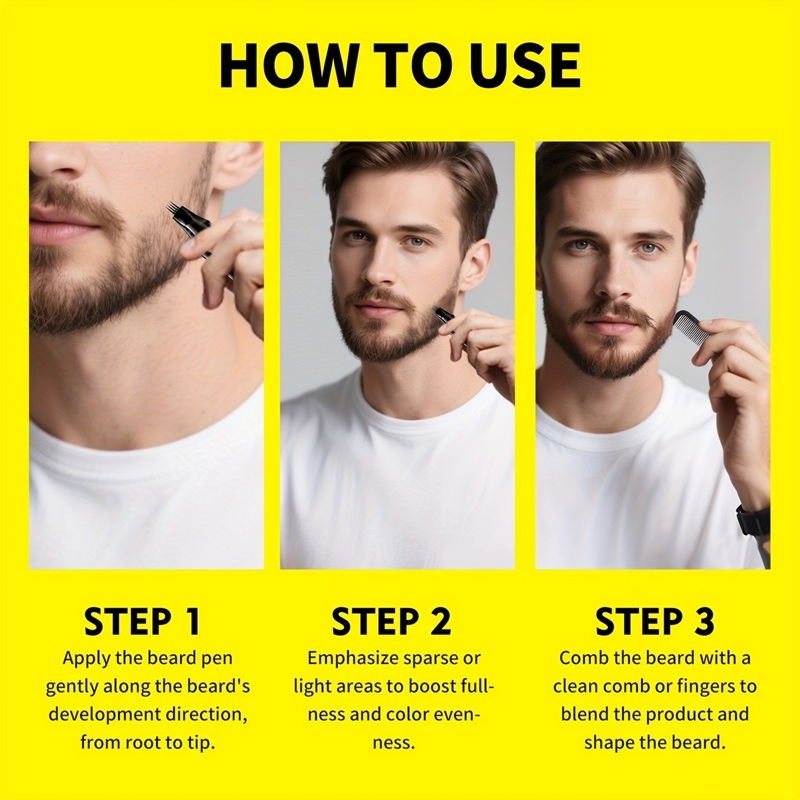 HOW TO USE

STEP 1
Apply the beard pen gently along the beard's development direction, from root to tip.

STEP 2
Emphasize sparse or light areas to boost fullness and color evenness.

STEP 3
Comb the beard with a clean comb or fingers to blend the product and shape the beard.