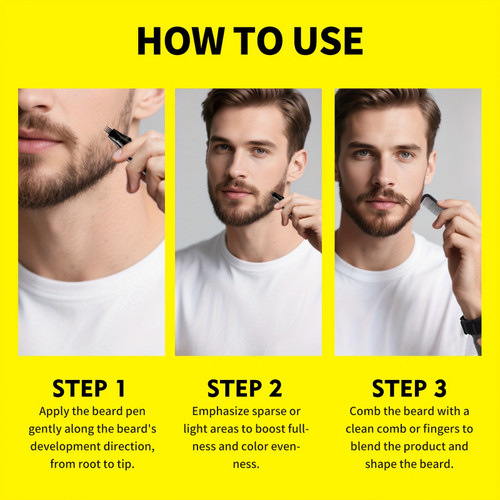 HOW TO USE

STEP 1
Apply the beard pen gently along the beard's development direction, from root to tip.

STEP 2
Emphasize sparse or light areas to boost fullness and color evenness.

STEP 3
Comb the beard with a clean comb or fingers to blend the product and shape the beard.