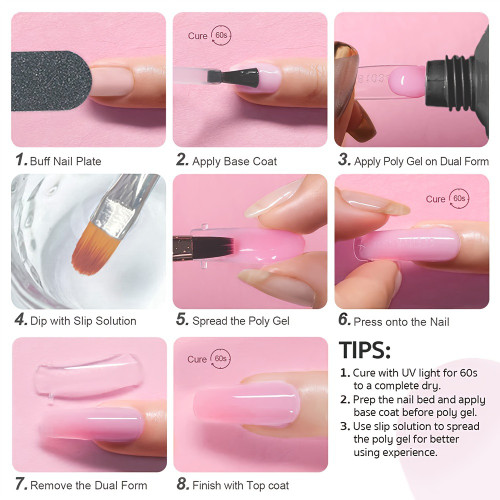 1. Buff Nail Plate

Cure 60s

2. Apply Base Coat

3. Apply Poly Gel on Dual Form

4. Dip with Slip Solution

5. Spread the Poly Gel

Cure 60s

6. Press onto the Nail

7. Remove the Dual Form

Cure 60s

8. Finish with Top coat

TIPS:

1. Cure with UV light for 60s to a complete dry.
2. Prep the nail bed and apply base coat before poly gel.
3. Use slip solution to spread the poly gel for better using experience.