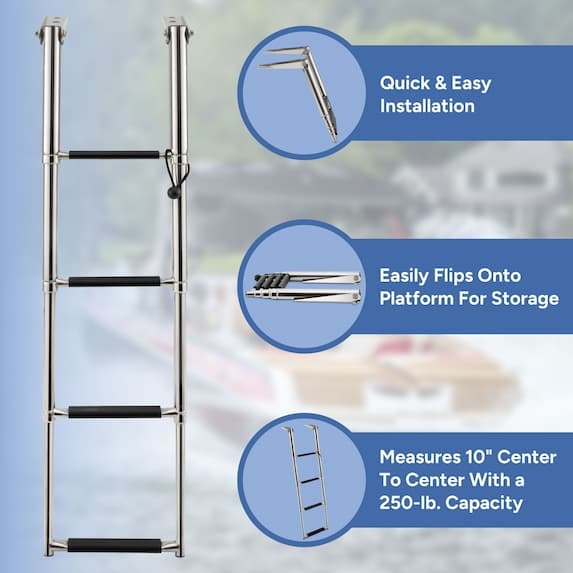 Quick & Easy Installation

Easily Flips Onto Platform For Storage

Measures 10" Center To Center With a 250-lb. Capacity