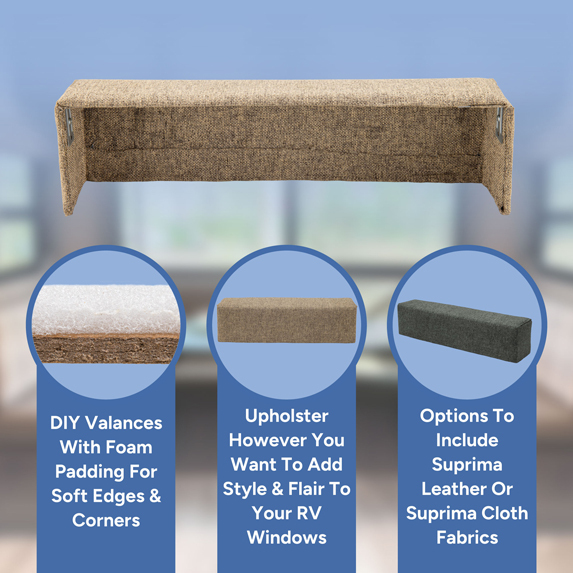 DIY Valances With Foam Padding For Soft Edges & Corners

Upholster However You Want To Add Style & Flair To Your RV Windows

Options To Include Suprima Leather Or Suprima Cloth Fabrics