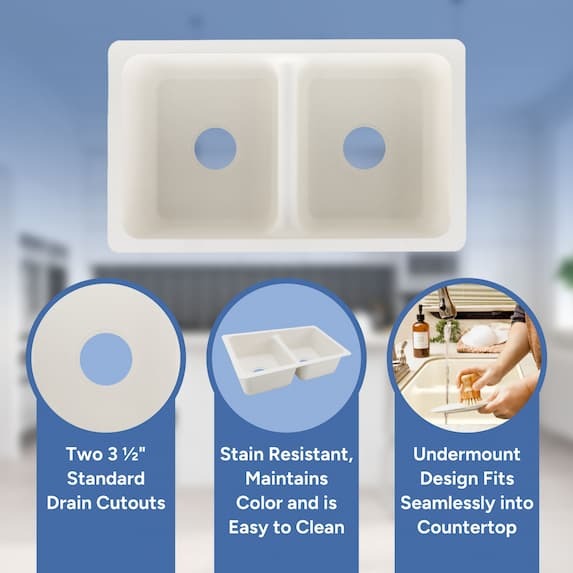 Two 3 ½" Standard Drain Cutouts

Stain Resistant, Maintains Color and is Easy to Clean

Undermount Design Fits Seamlessly into Countertop