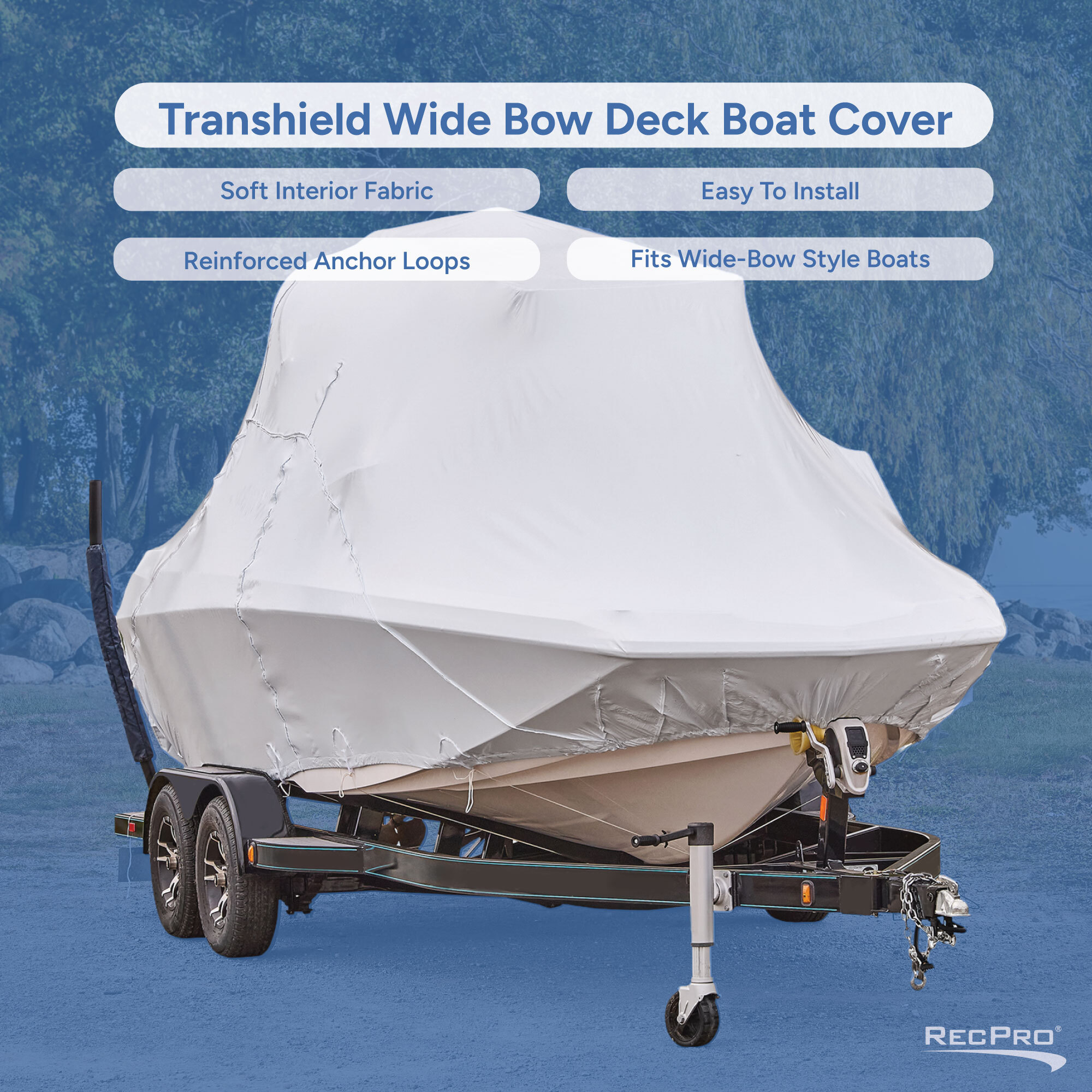 Transhield Wide Bow Deck Boat Cover

Soft Interior Fabric

Easy To Install

Reinforced Anchor Loops

Fits Wide-Bow Style Boats

RECPRO®