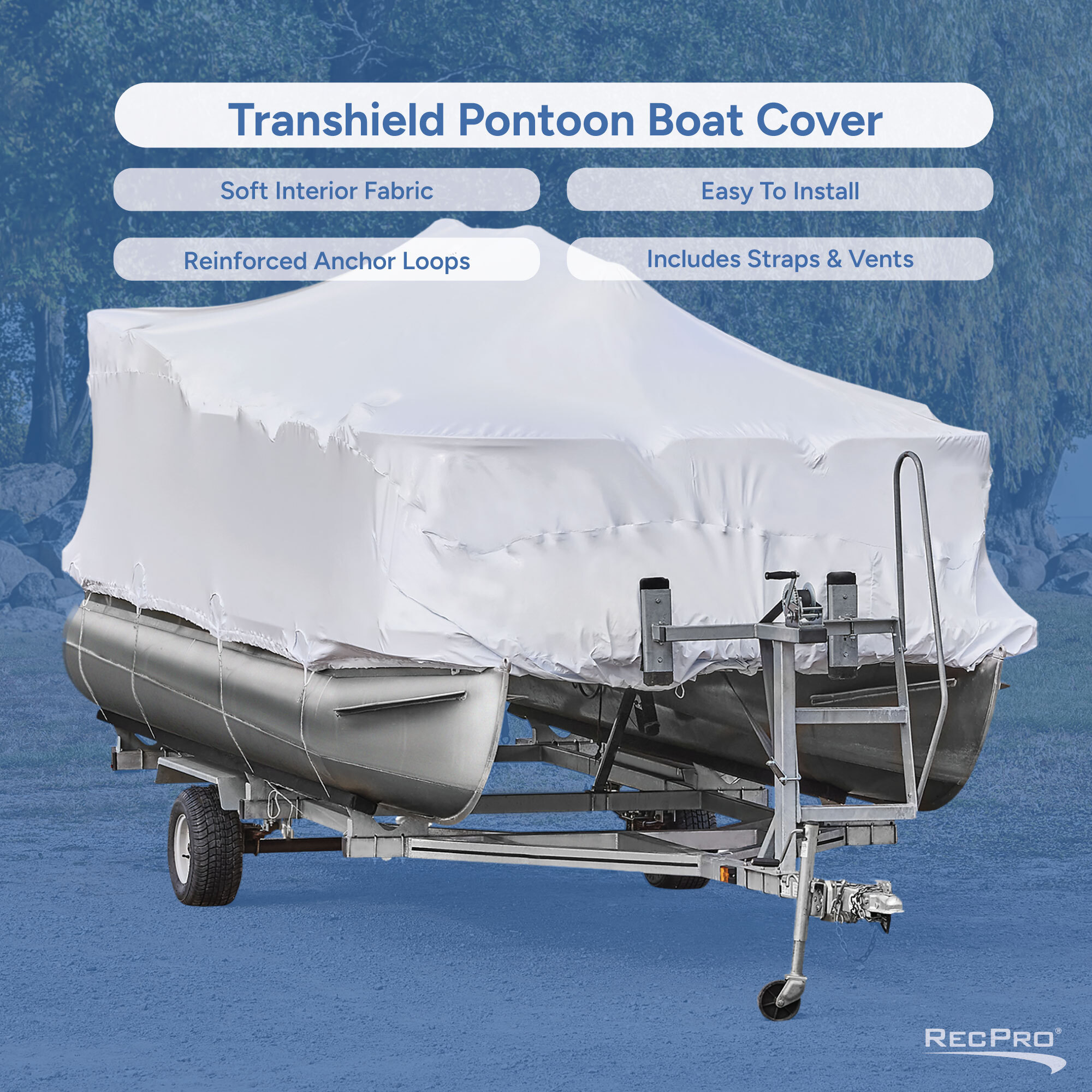 Transhield Pontoon Boat Cover

Soft Interior Fabric

Easy To Install

Reinforced Anchor Loops

Includes Straps & Vents

RECPRO®