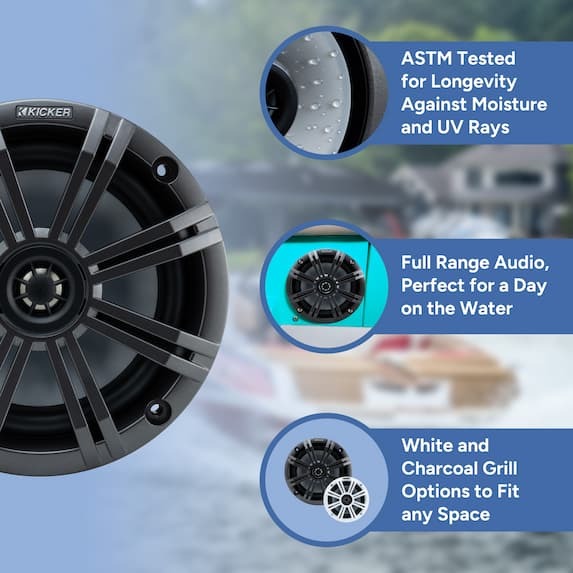 KICKER

ASTM Tested for Longevity Against Moisture and UV Rays

Full Range Audio, Perfect for a Day on the Water

White and Charcoal Grill Options to Fit any Space