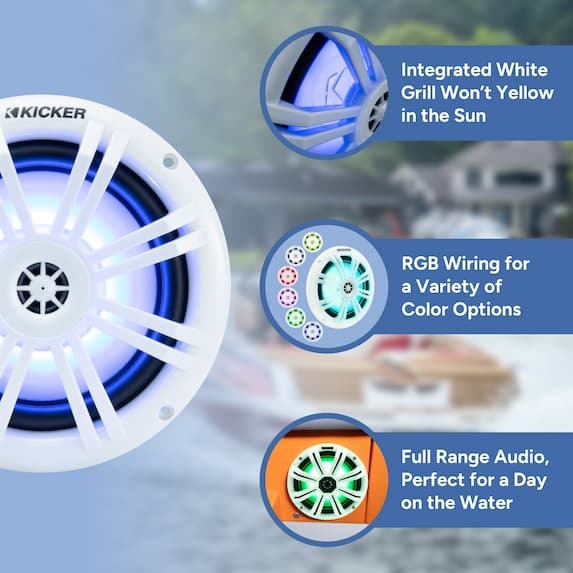 KICKER

Integrated White Grill Won't Yellow in the Sun

KICKER

RGB Wiring for a Variety of Color Options

Full Range Audio, Perfect for a Day on the Water