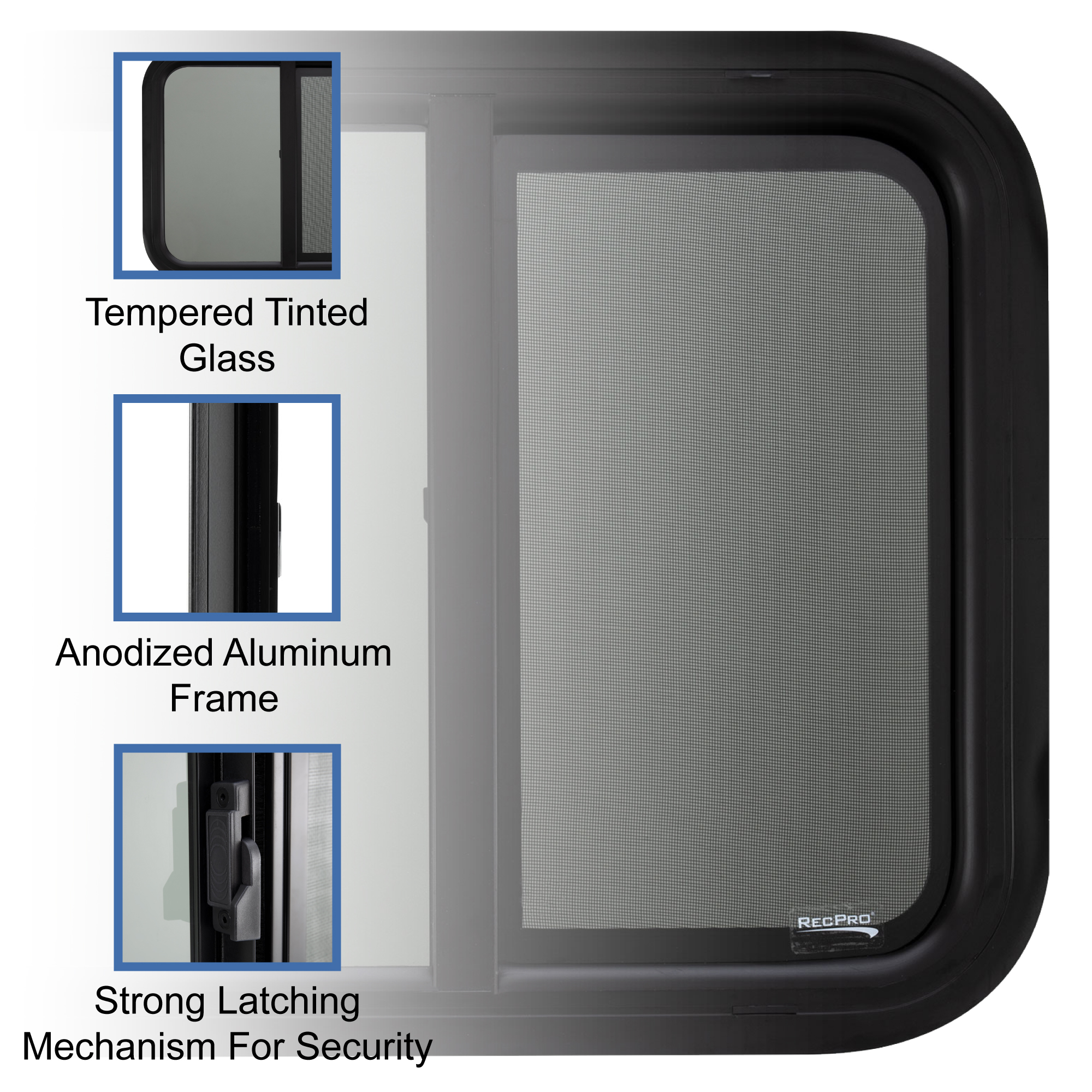 Tempered Tinted Glass

Anodized Aluminum Frame

Strong Latching Mechanism For Security

RecPro