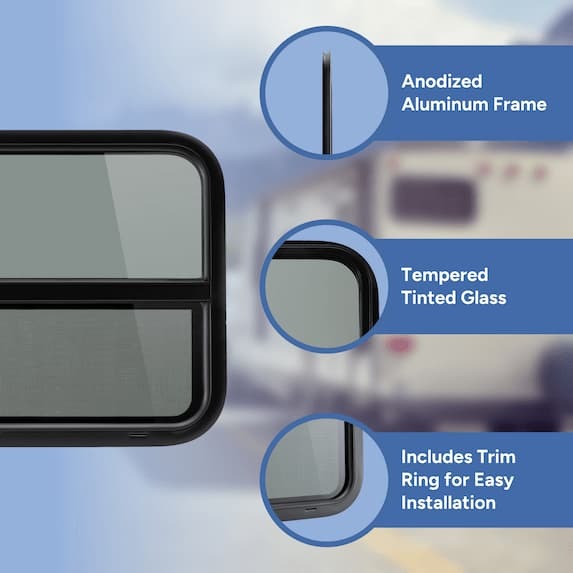 Anodized Aluminum Frame

Tempered Tinted Glass

Includes Trim Ring for Easy Installation