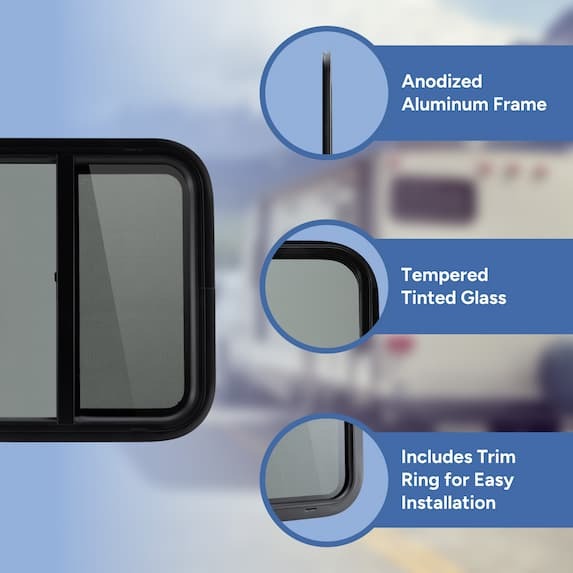 Anodized Aluminum Frame

Tempered Tinted Glass

Includes Trim Ring for Easy Installation